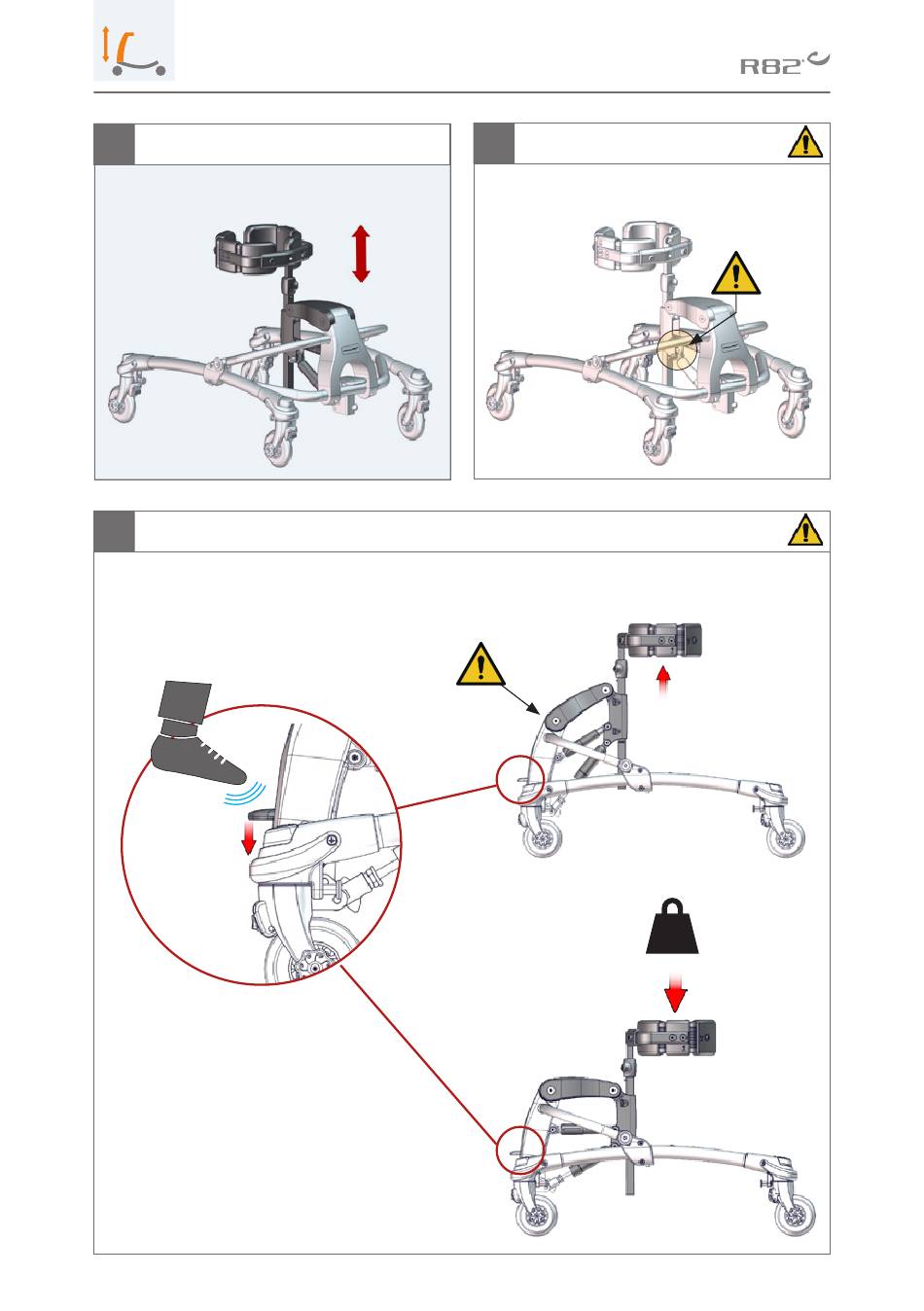 R82