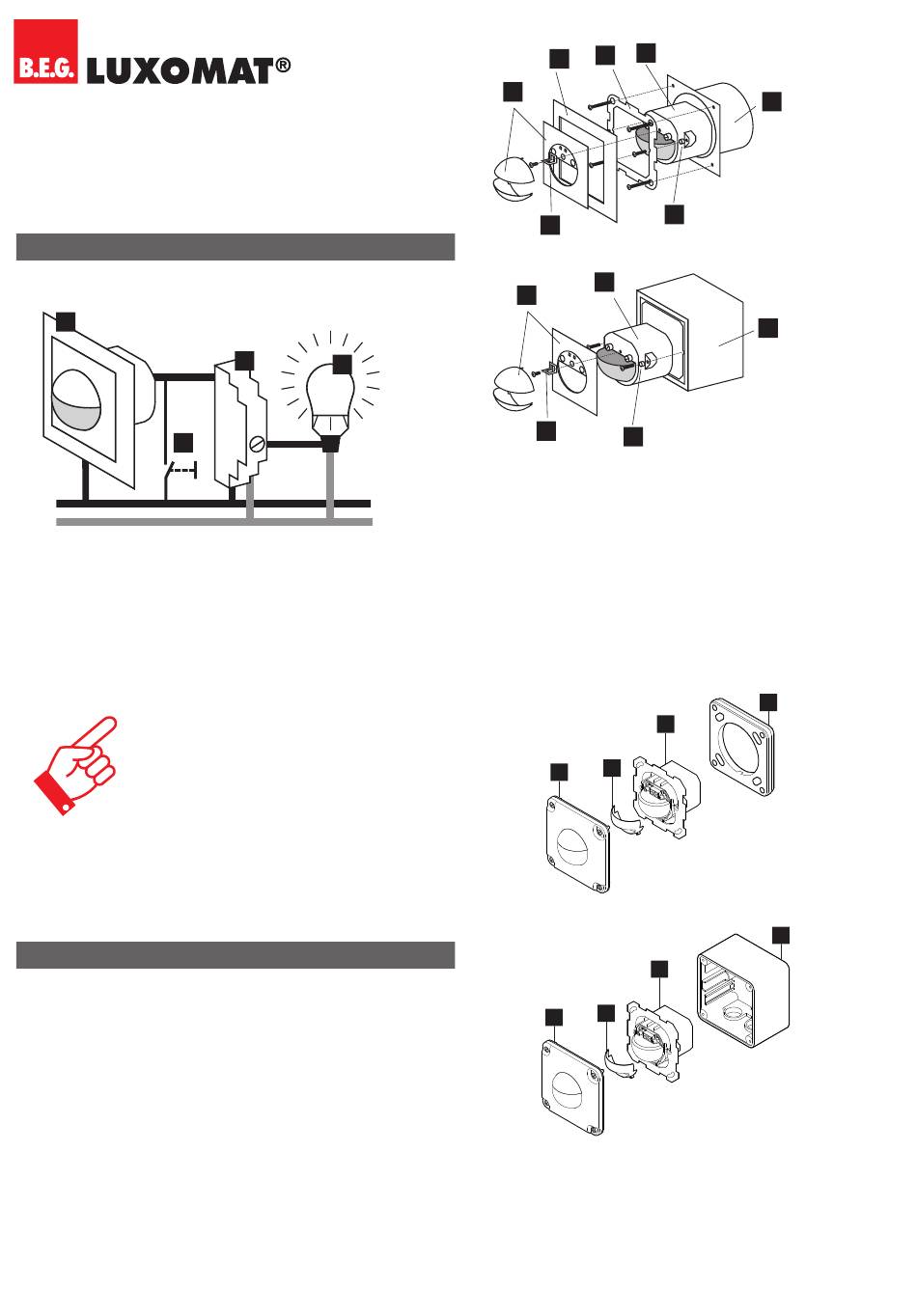 B.E.G. LUXOMAT®