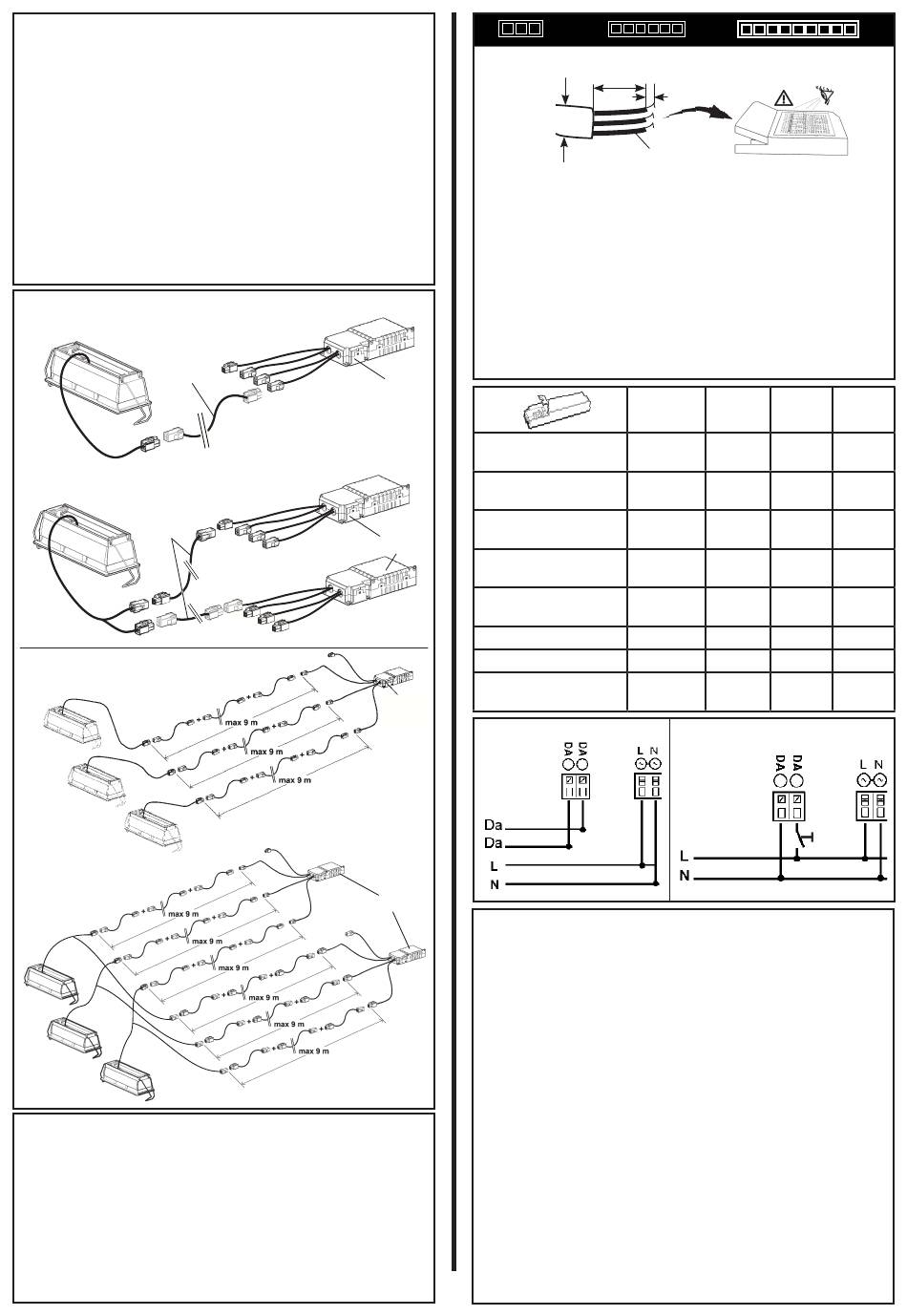 max 9 m

max 9 m

max 9 m

max 9 m

max 9 m

max 9 m

max 9 m

max 9 m

max 9 m

DA DA

L N

Da

Da

L

N

DA DA

L N

L

N