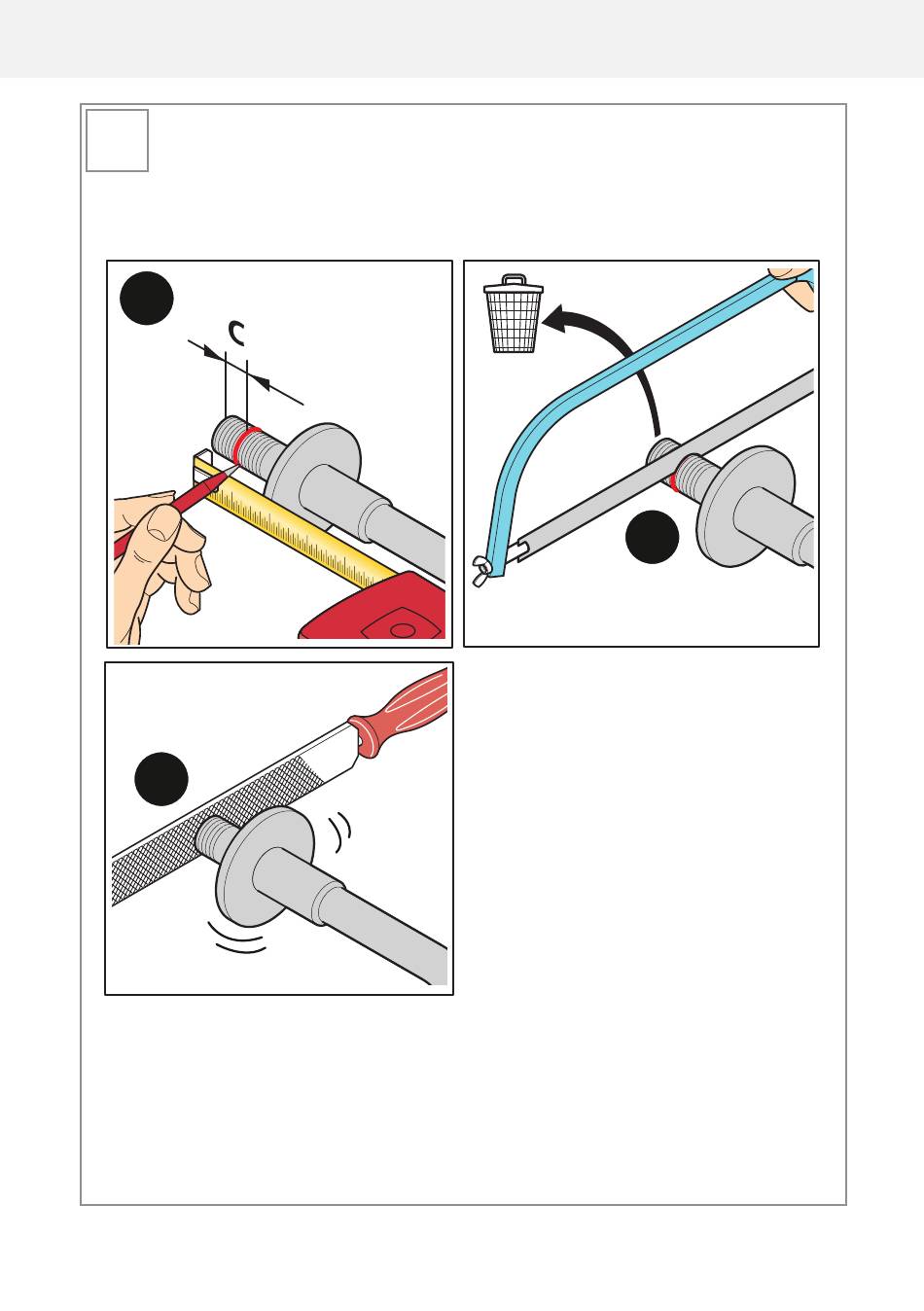 C