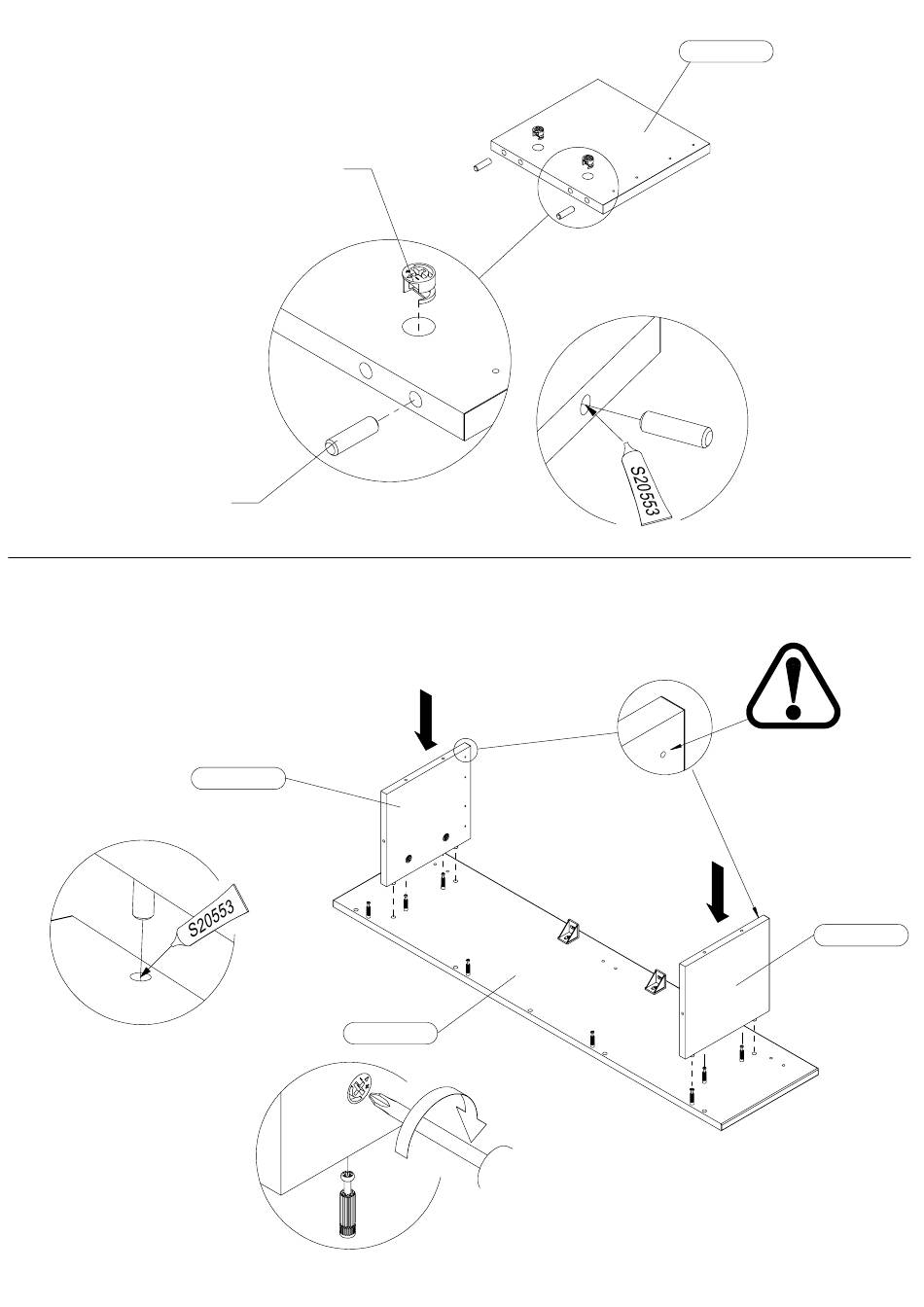 S20553

S20553