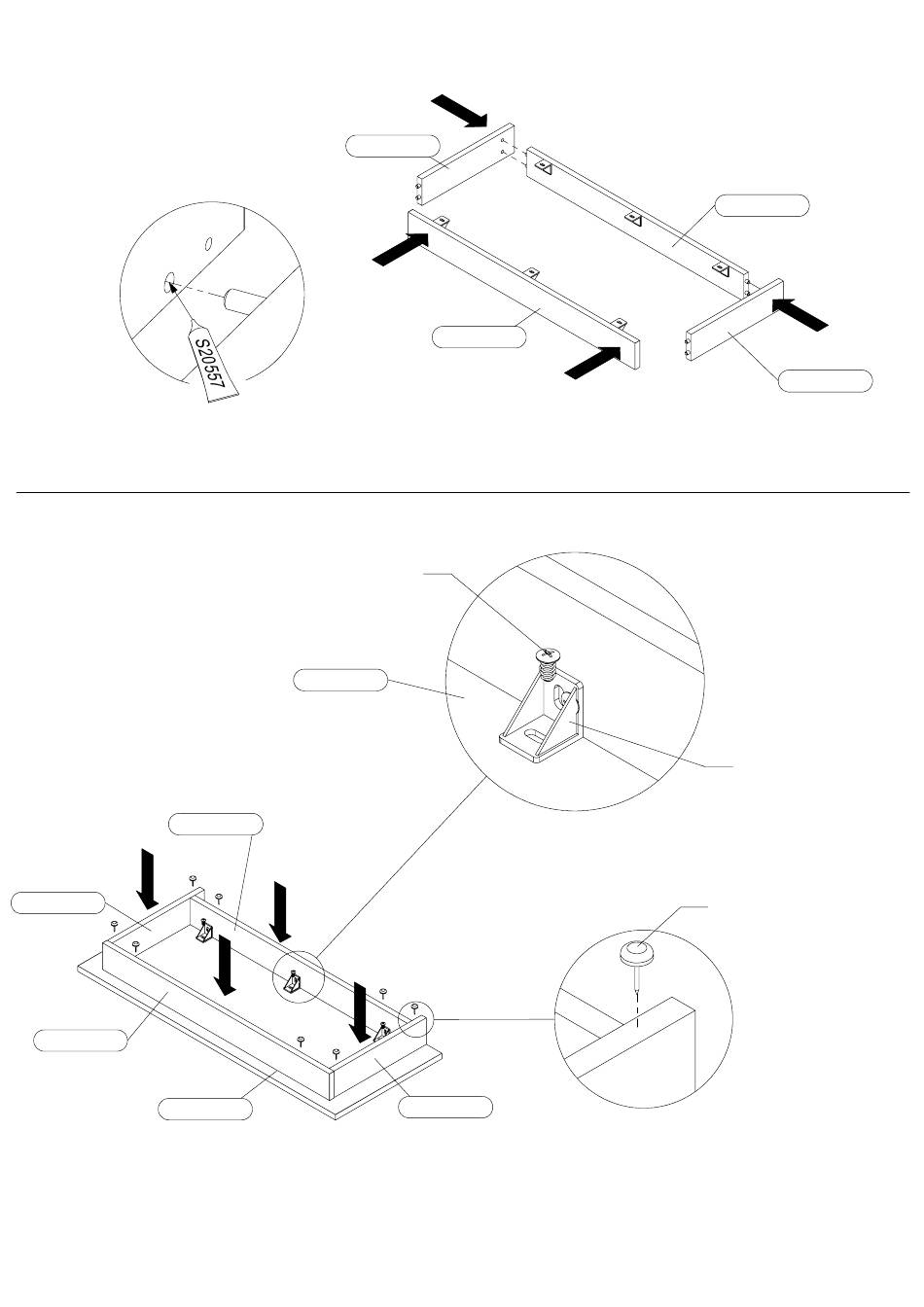 S20557