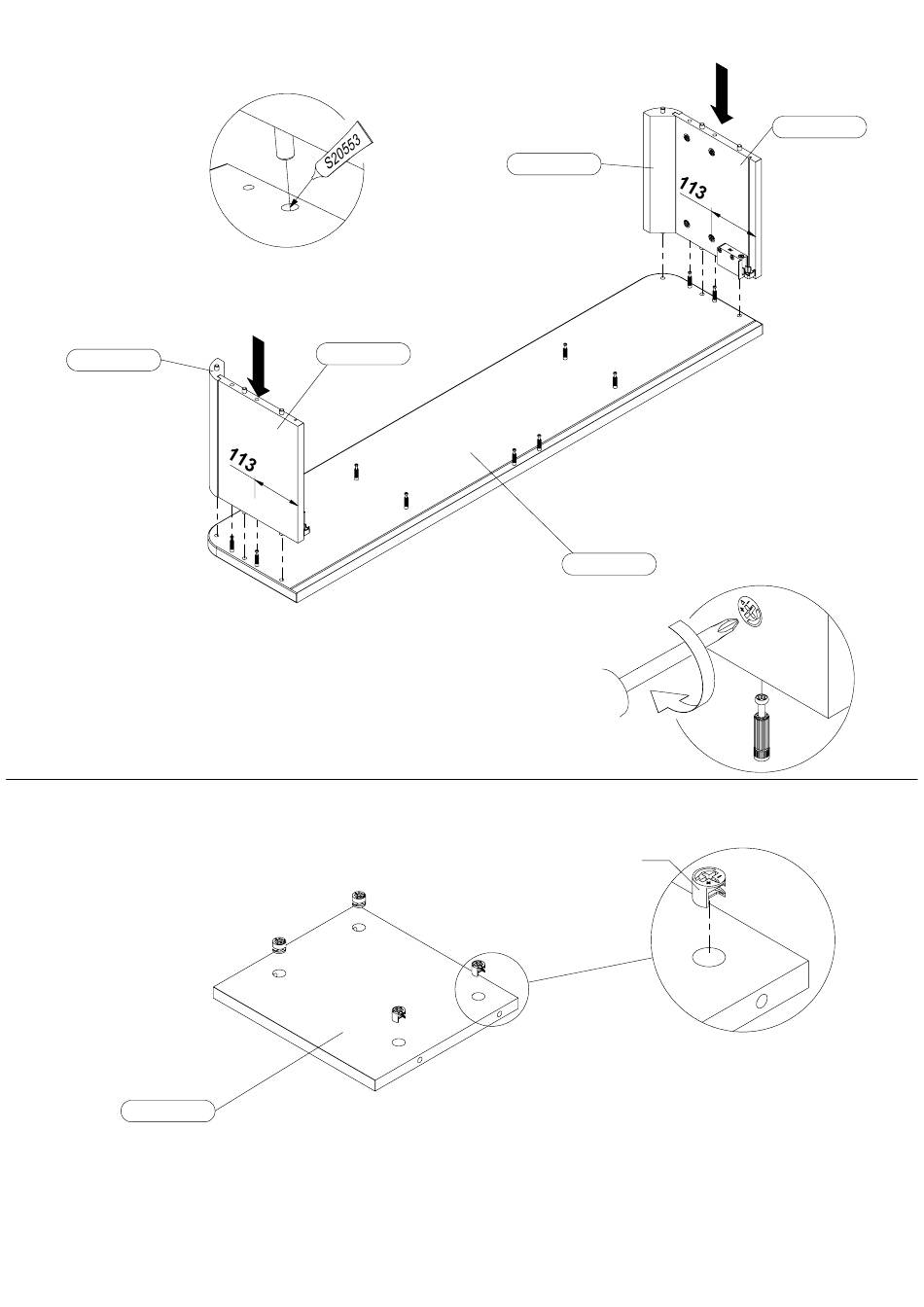 S20553

113

113