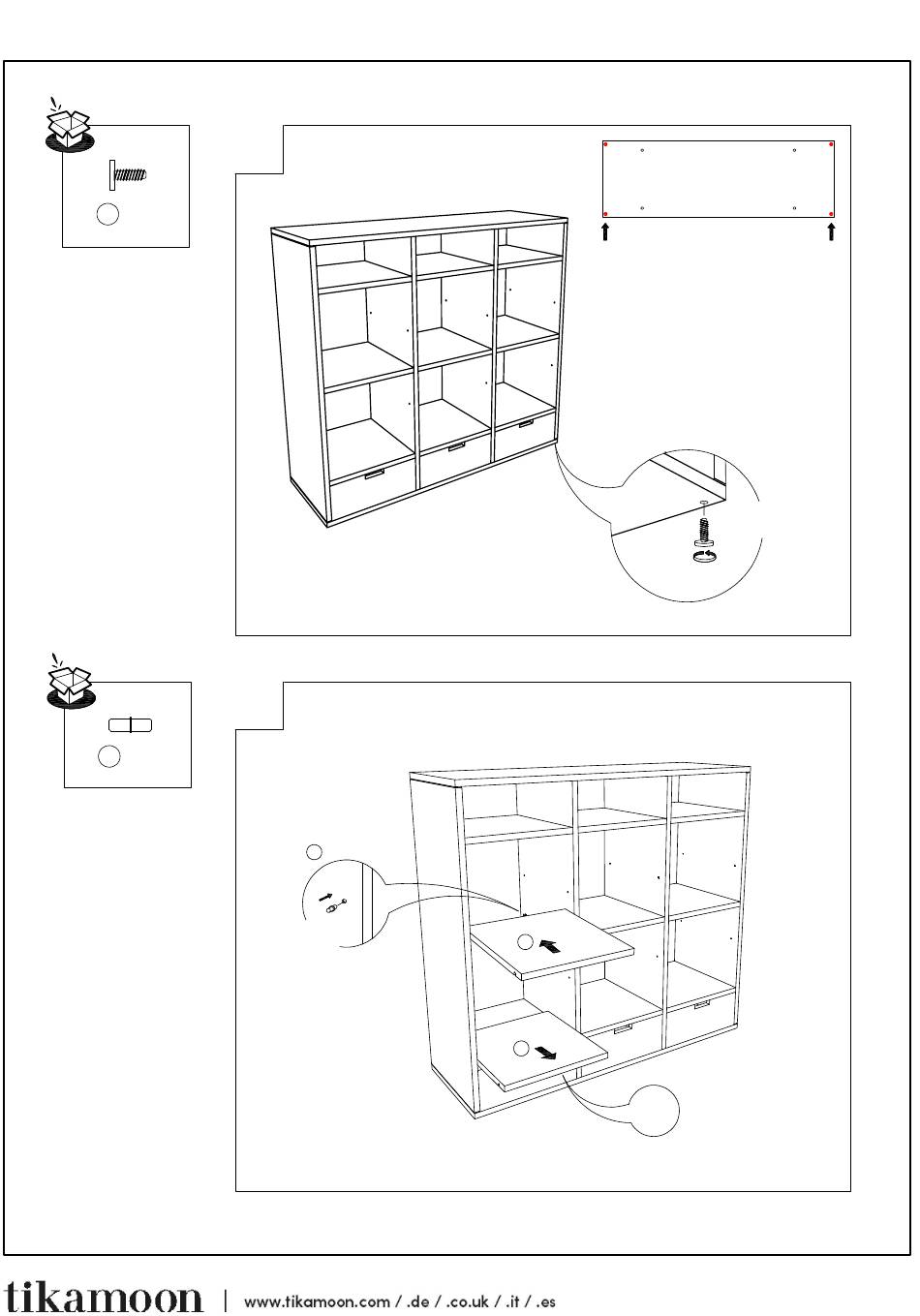 tikamoon | www.tikamoon.com / .de / .co.uk / .it / .es