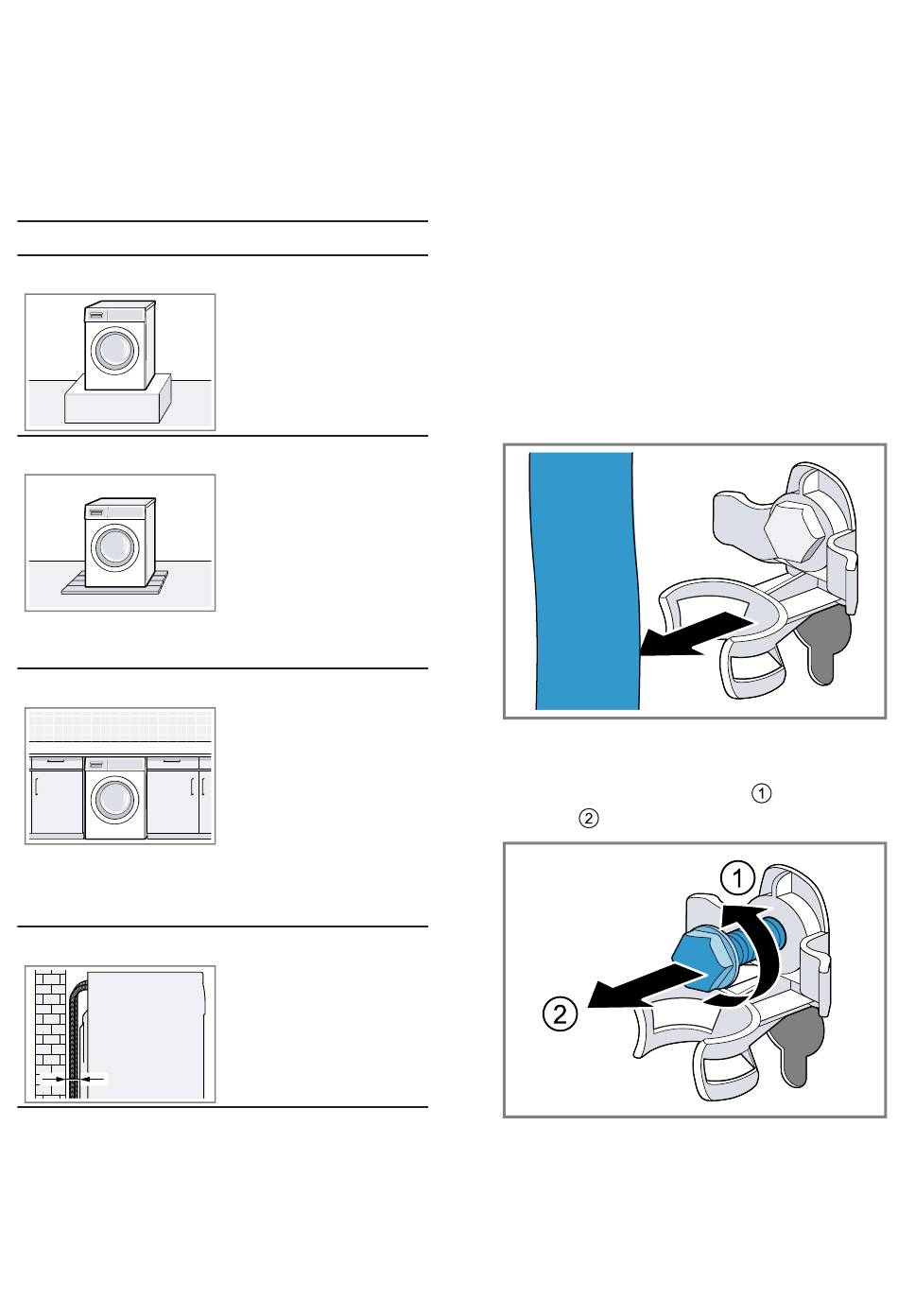 1
2
1
2