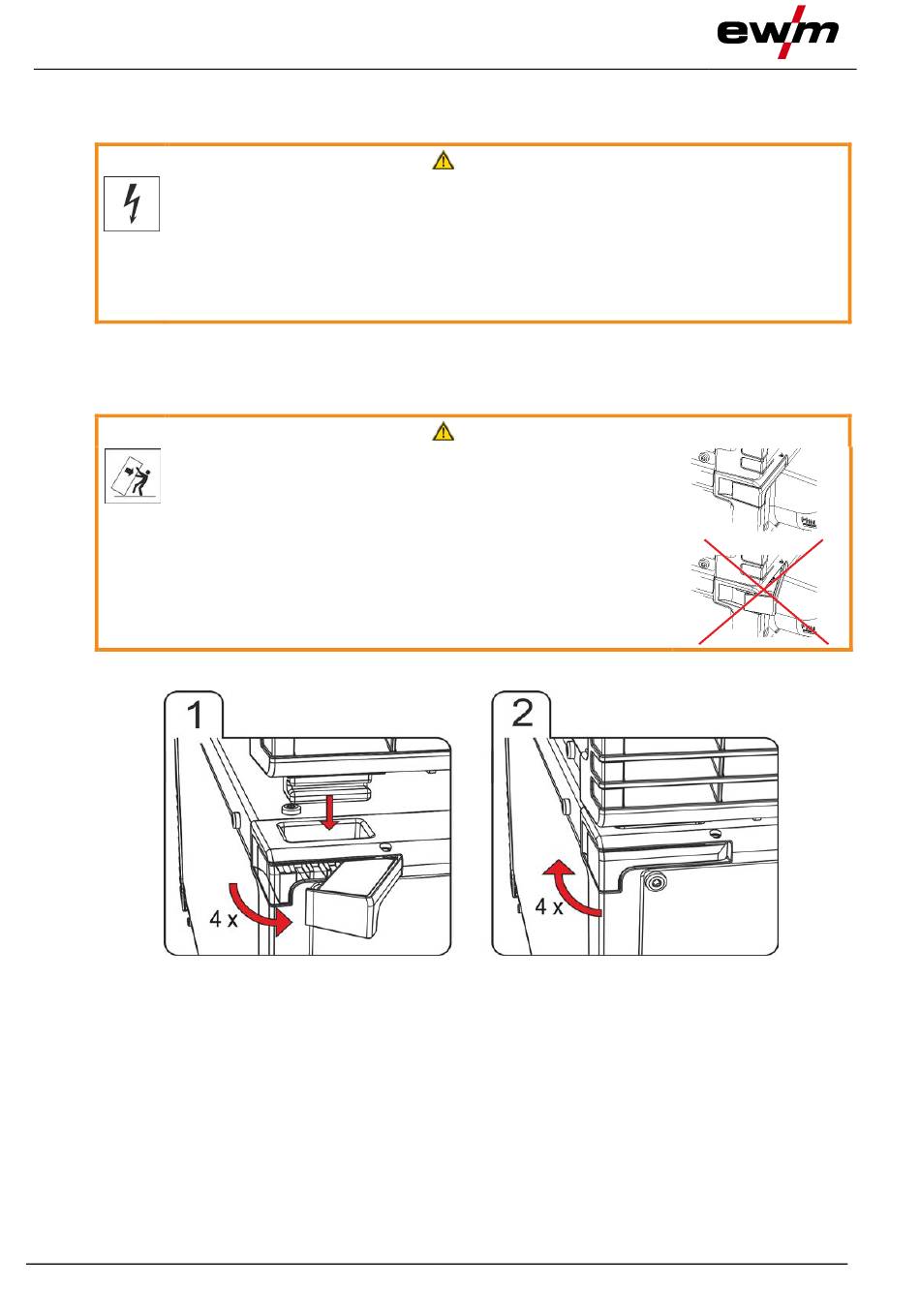 ewm

1

4 x

2

4 x