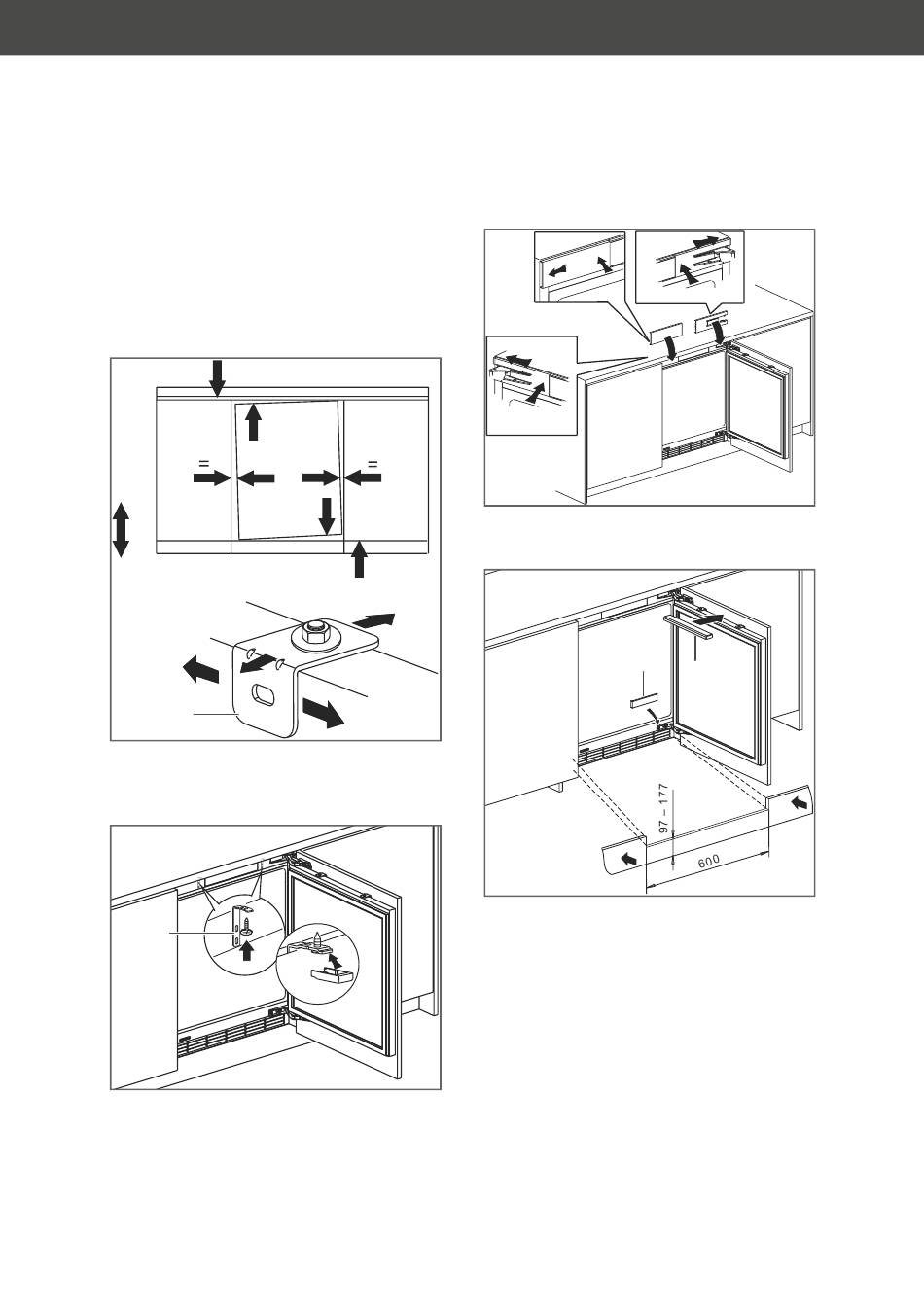 =

=

97 – 177

600