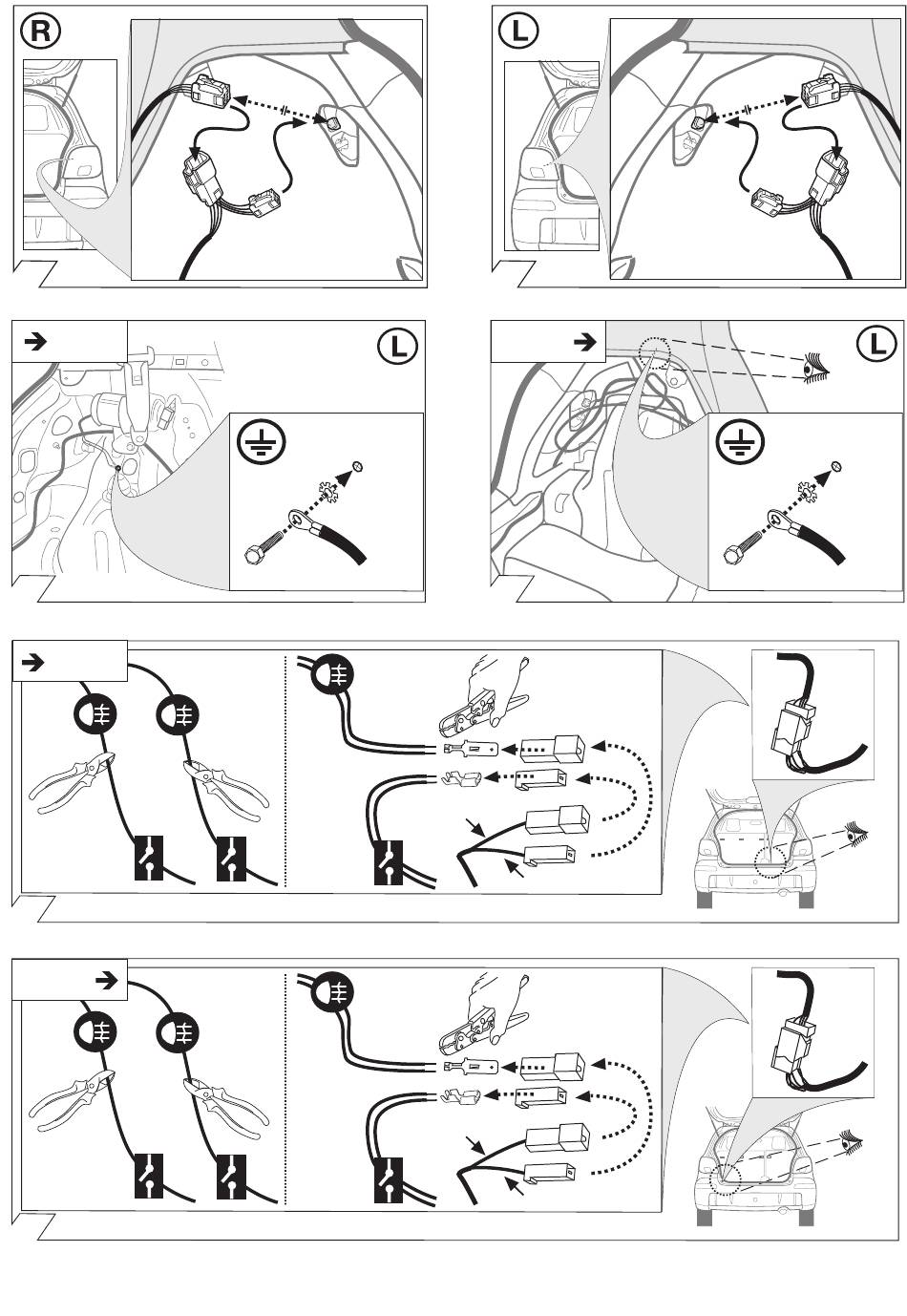 R

L

L

L