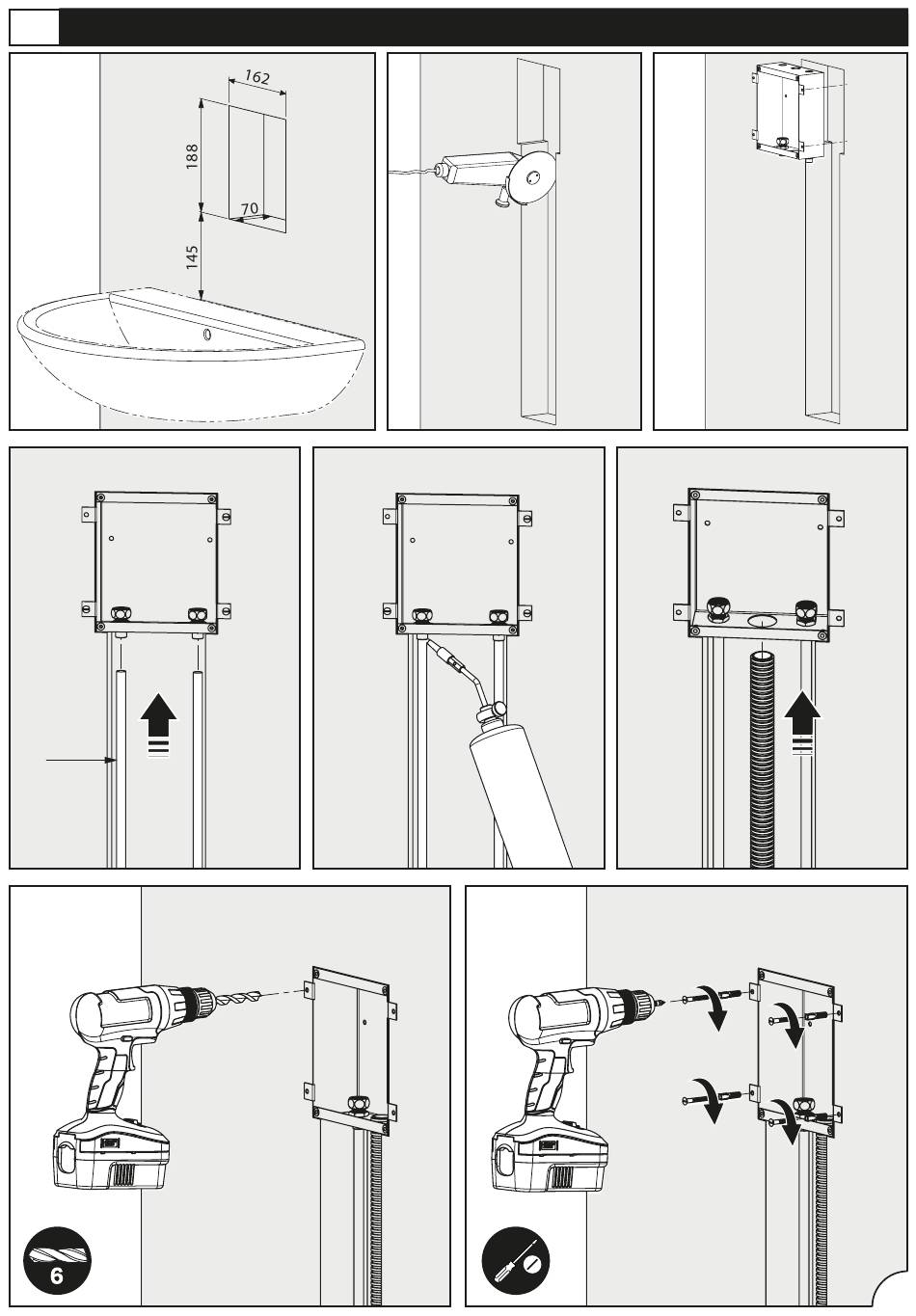 162
188
70
145
6