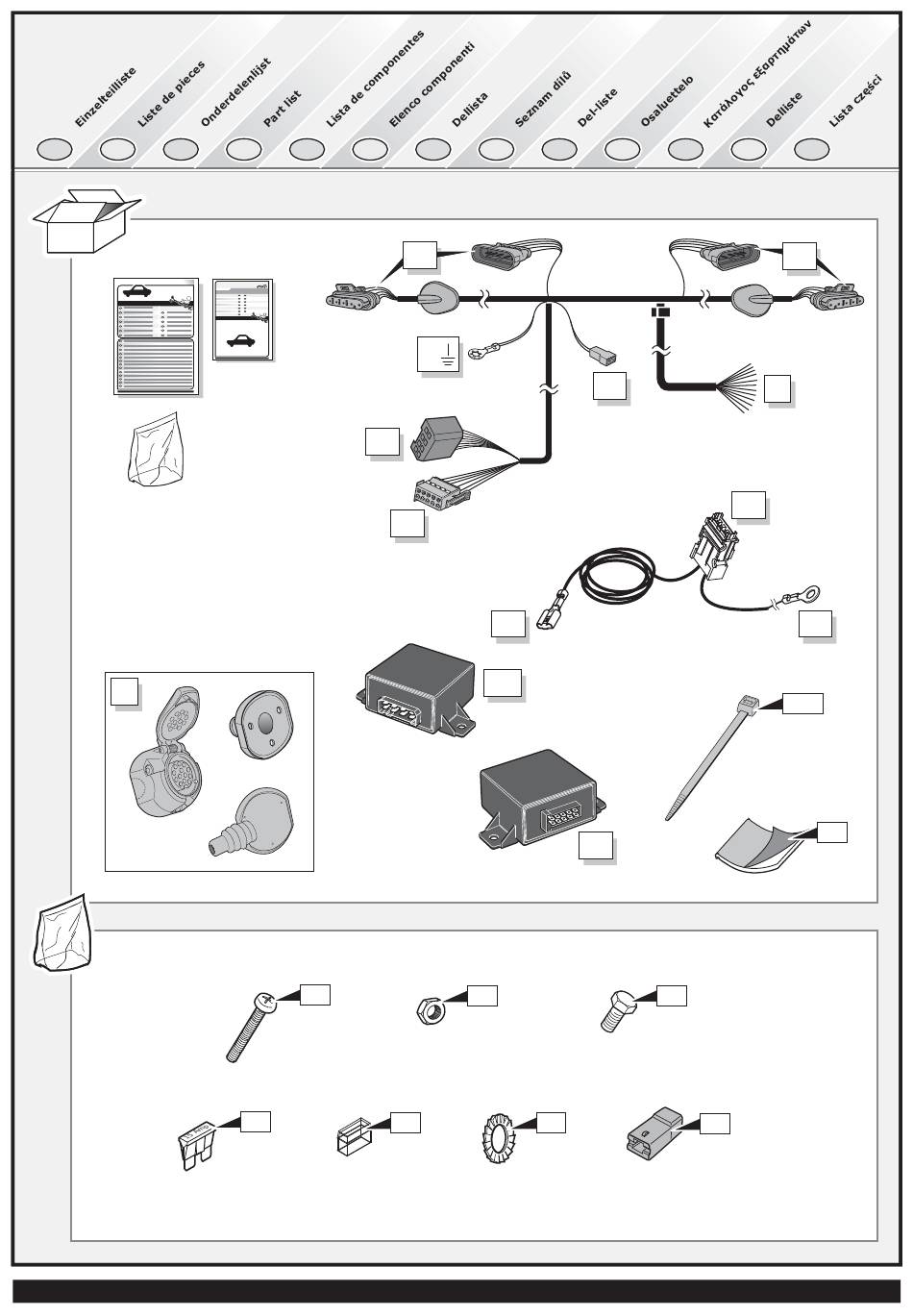 Einzelteilliste
Liste de pieces
Onderdelenlijst
Part list
Lista de componentes
Elenco componenti
Dellista
Seznam dílů
Del-liste
Osaluettelo
Κατάλογος εξαρτημάτων
Delliste
Lista części