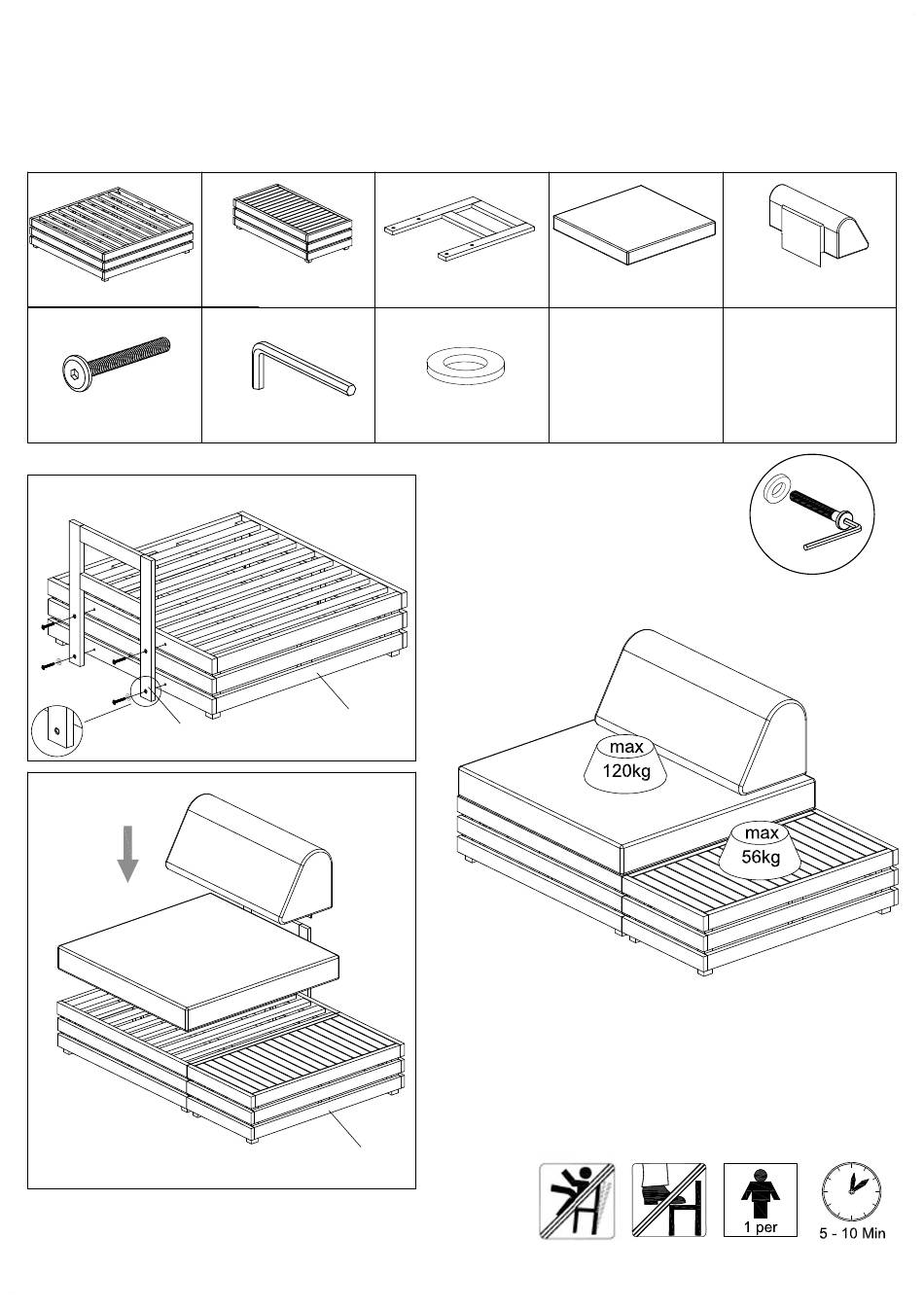 max
120kg

max
56kg

1 per

5 - 10 Min