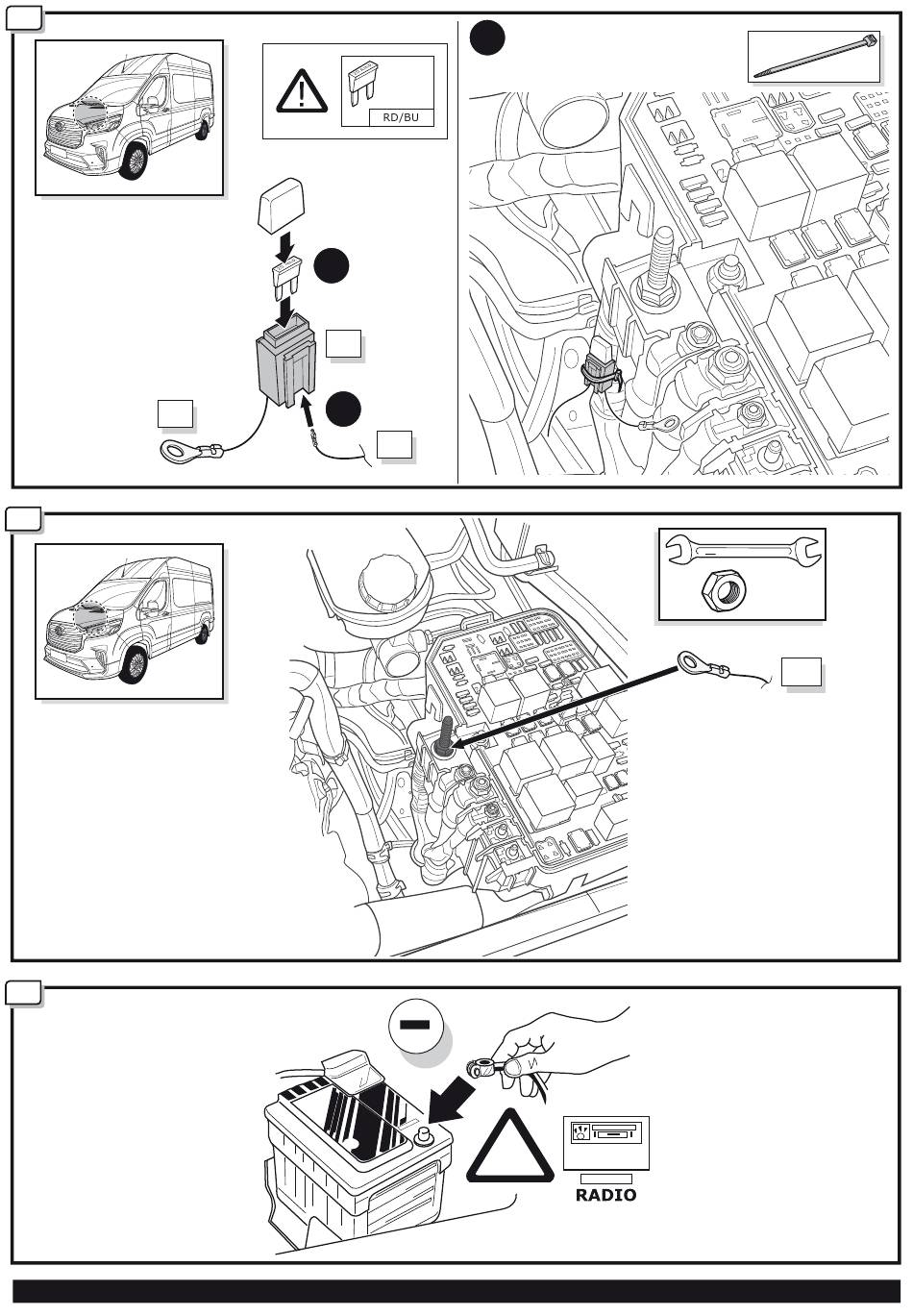 RD/BU

RADIO