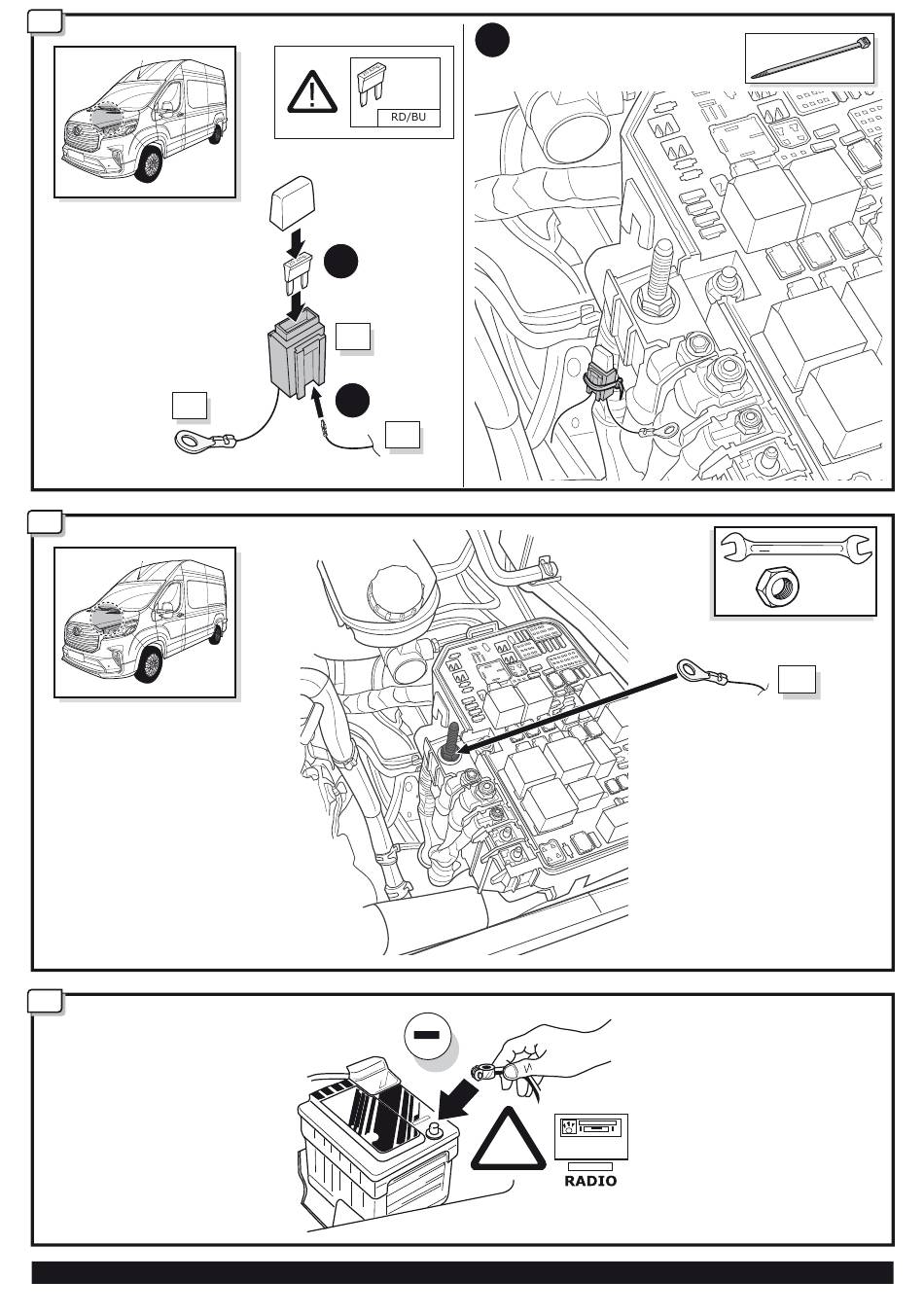 RD/BU

RADIO