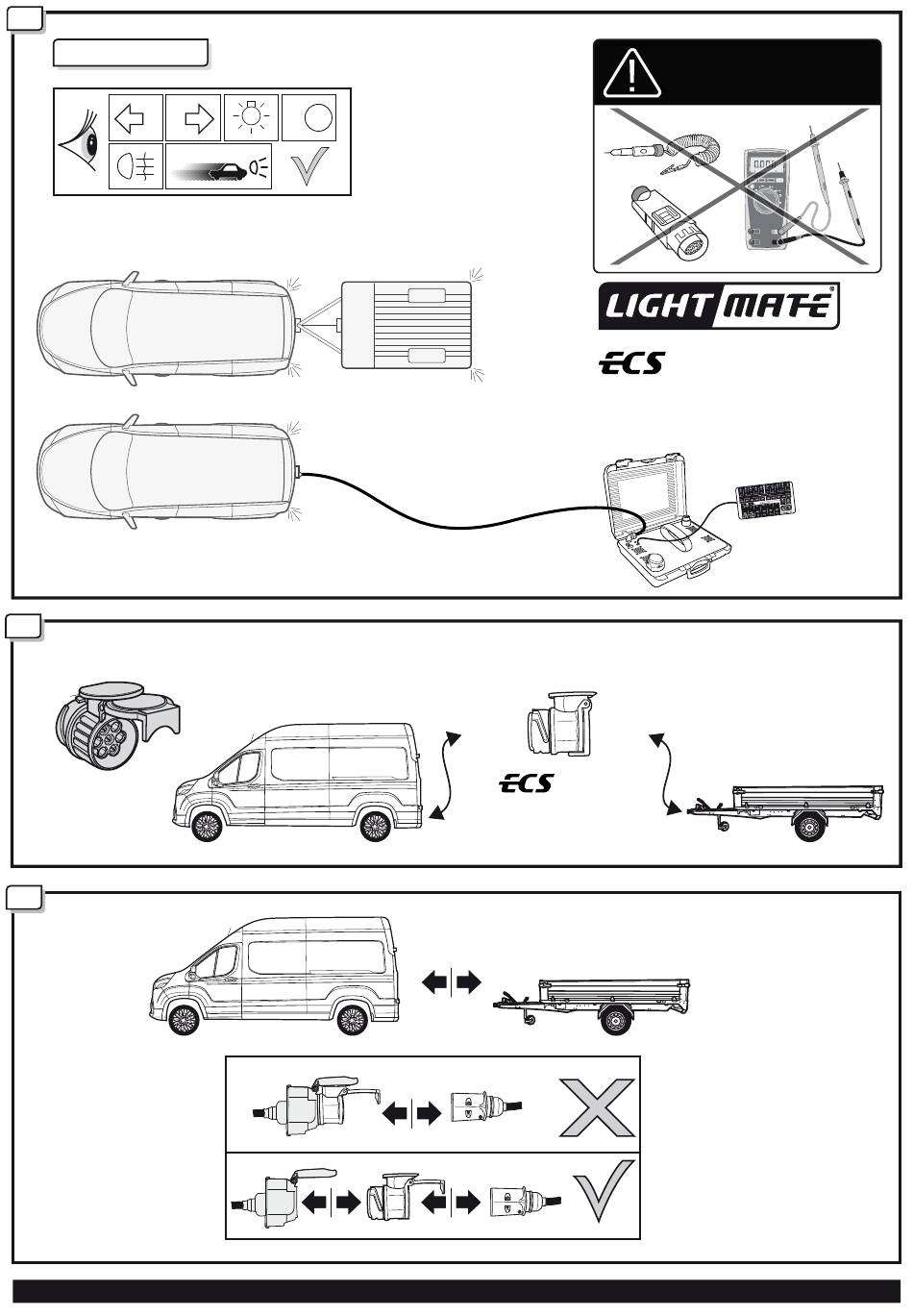 LIGHTMATE®

ECS

ECS