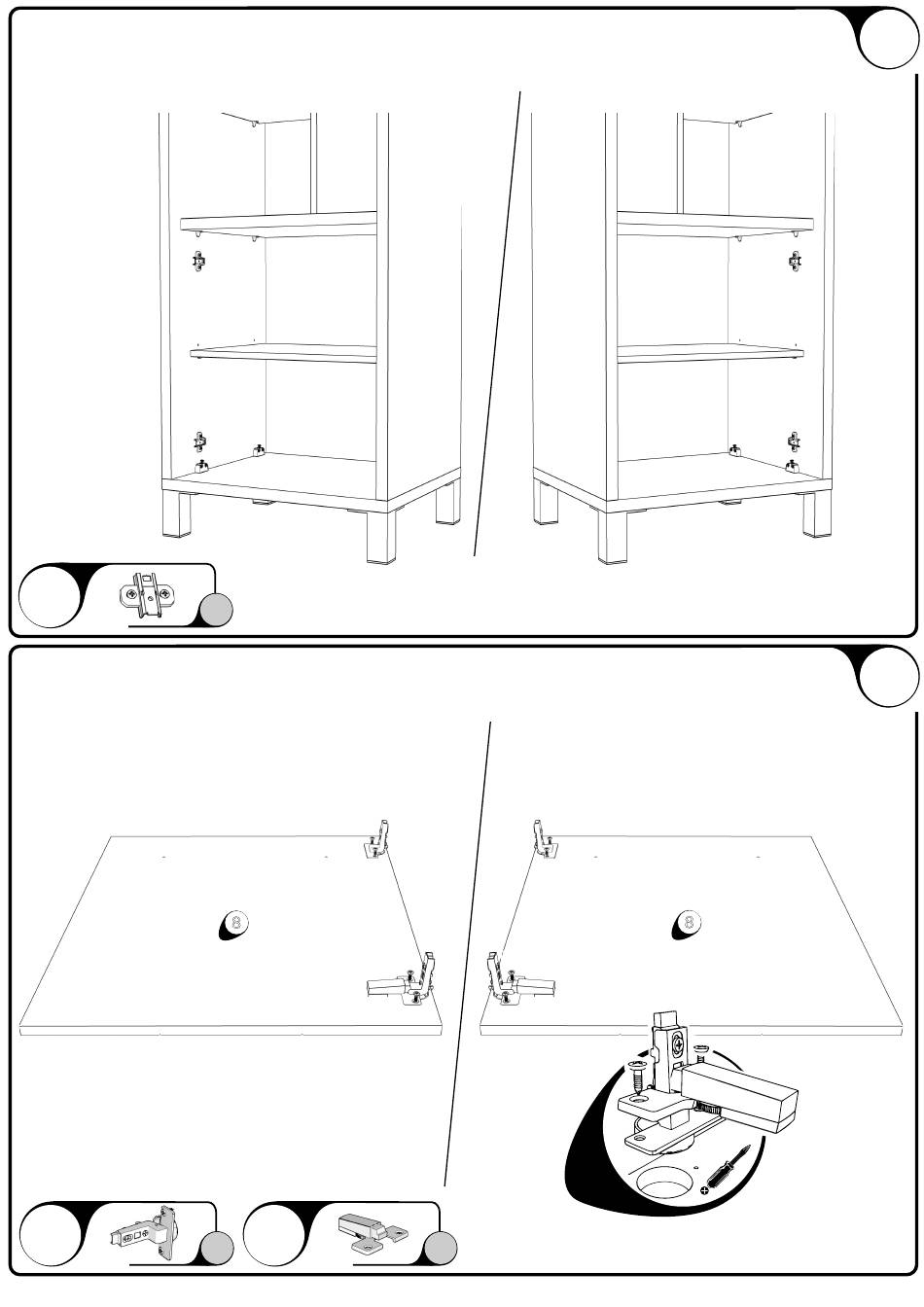 8

8