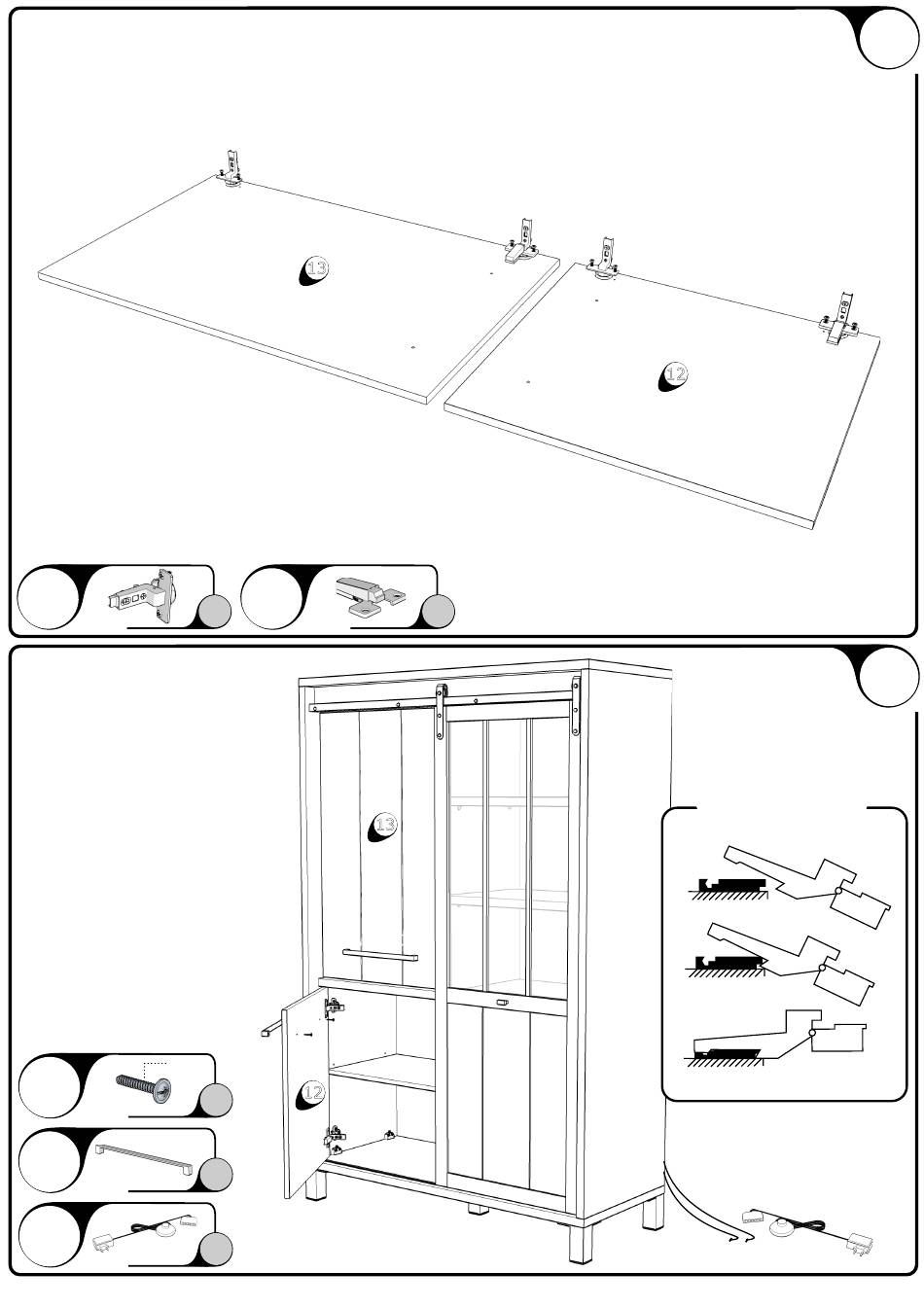 13

12

13

12