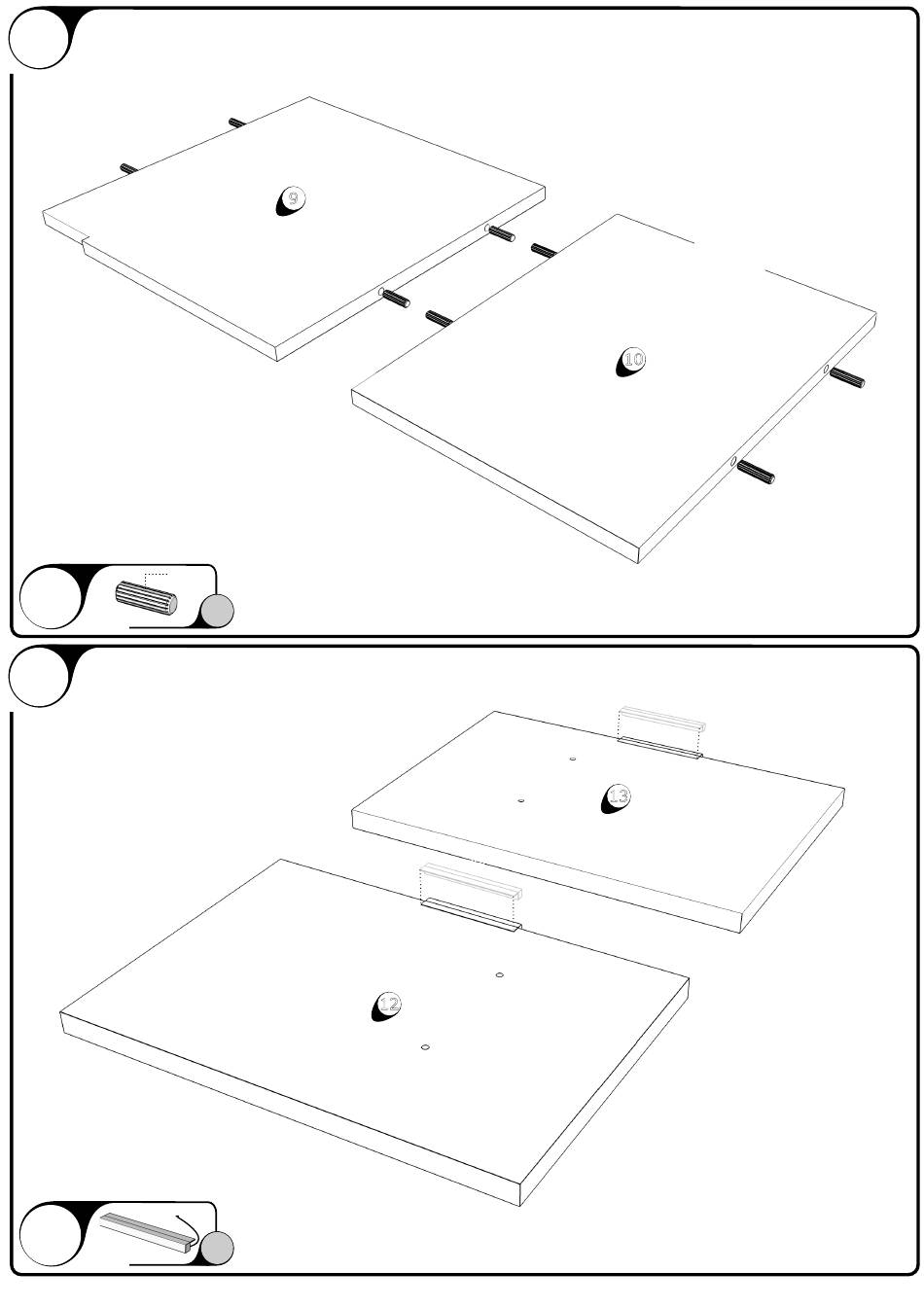 9

10

13

12