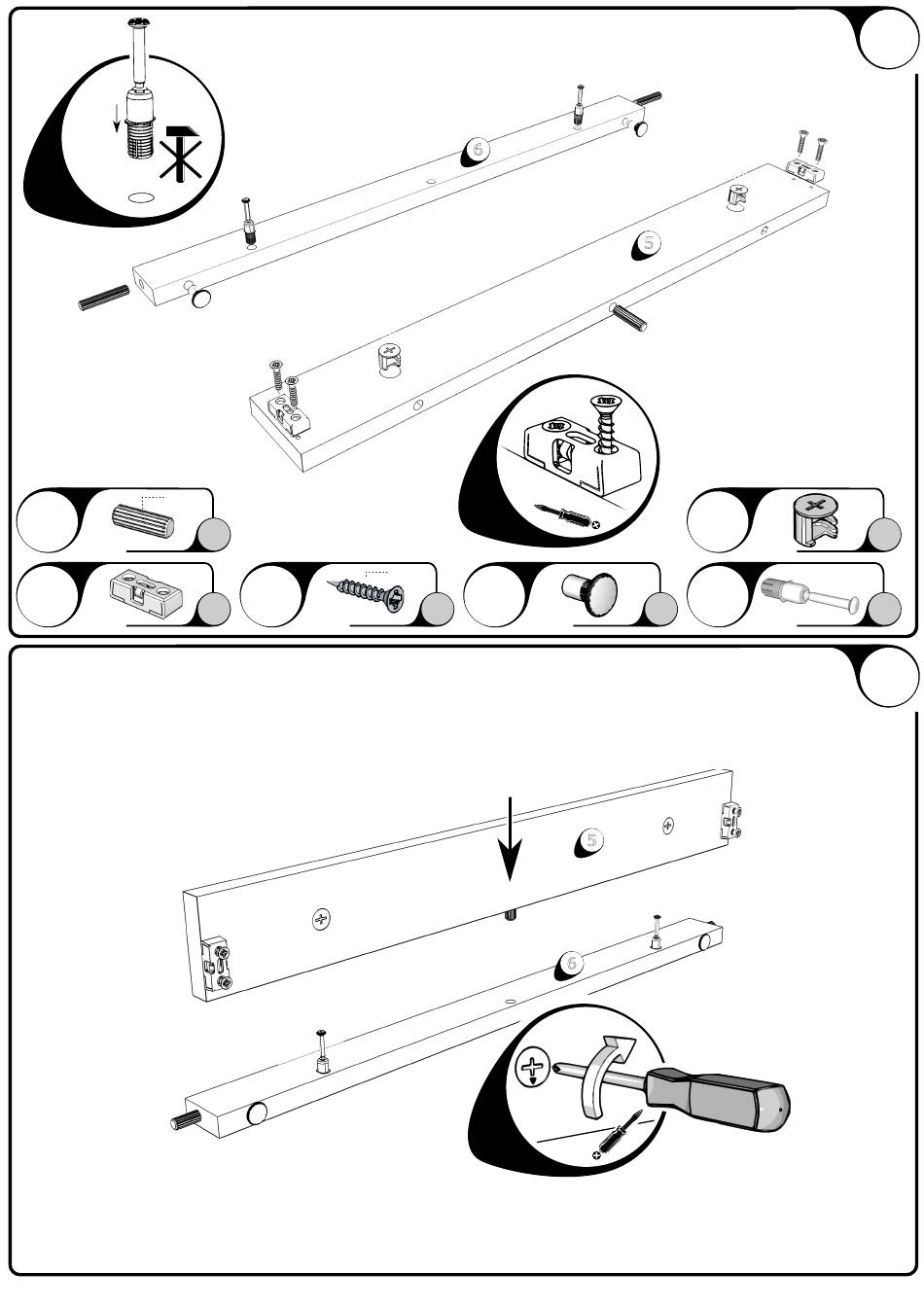 6
5
5
6