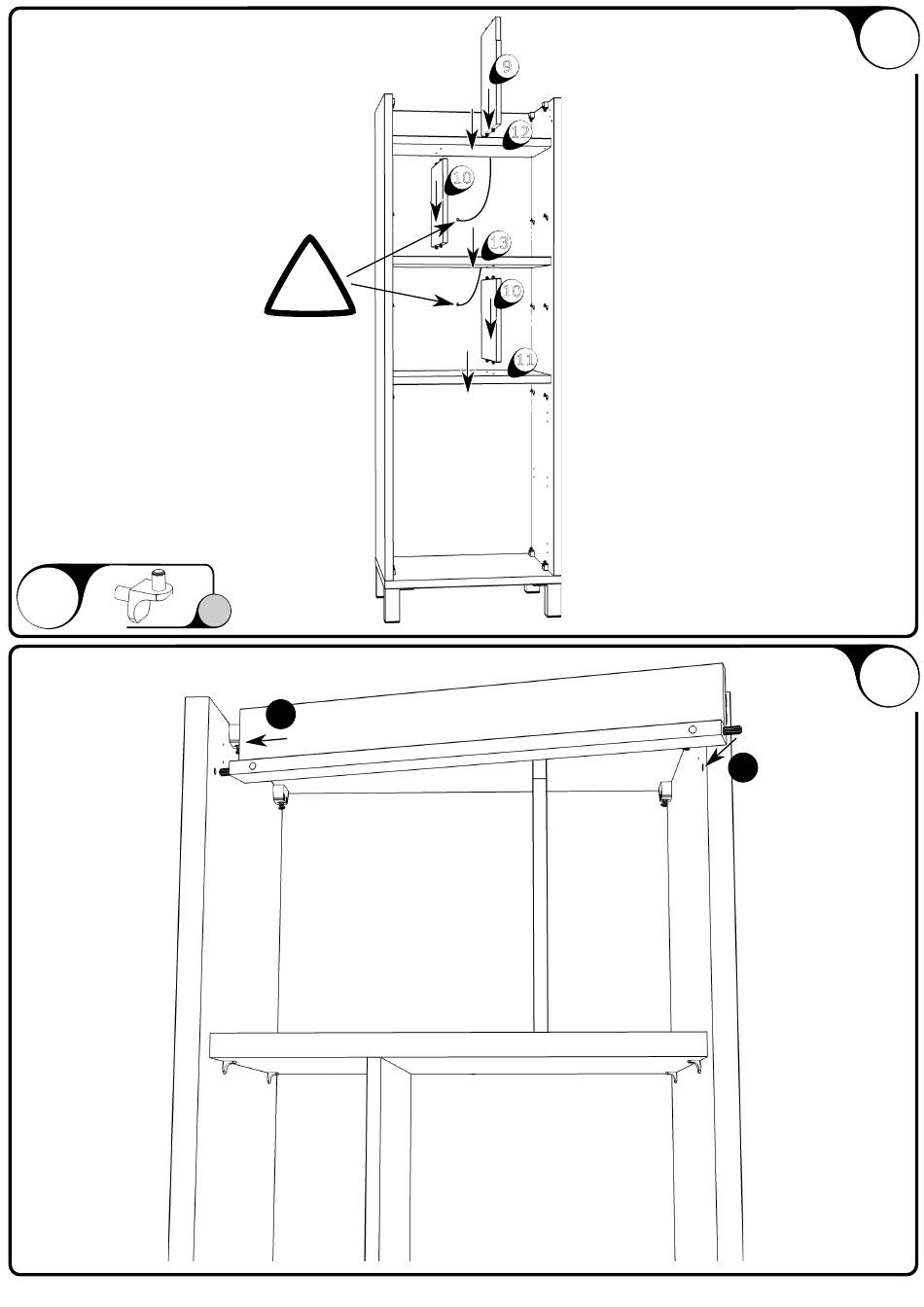 9
12
10
13
10
11