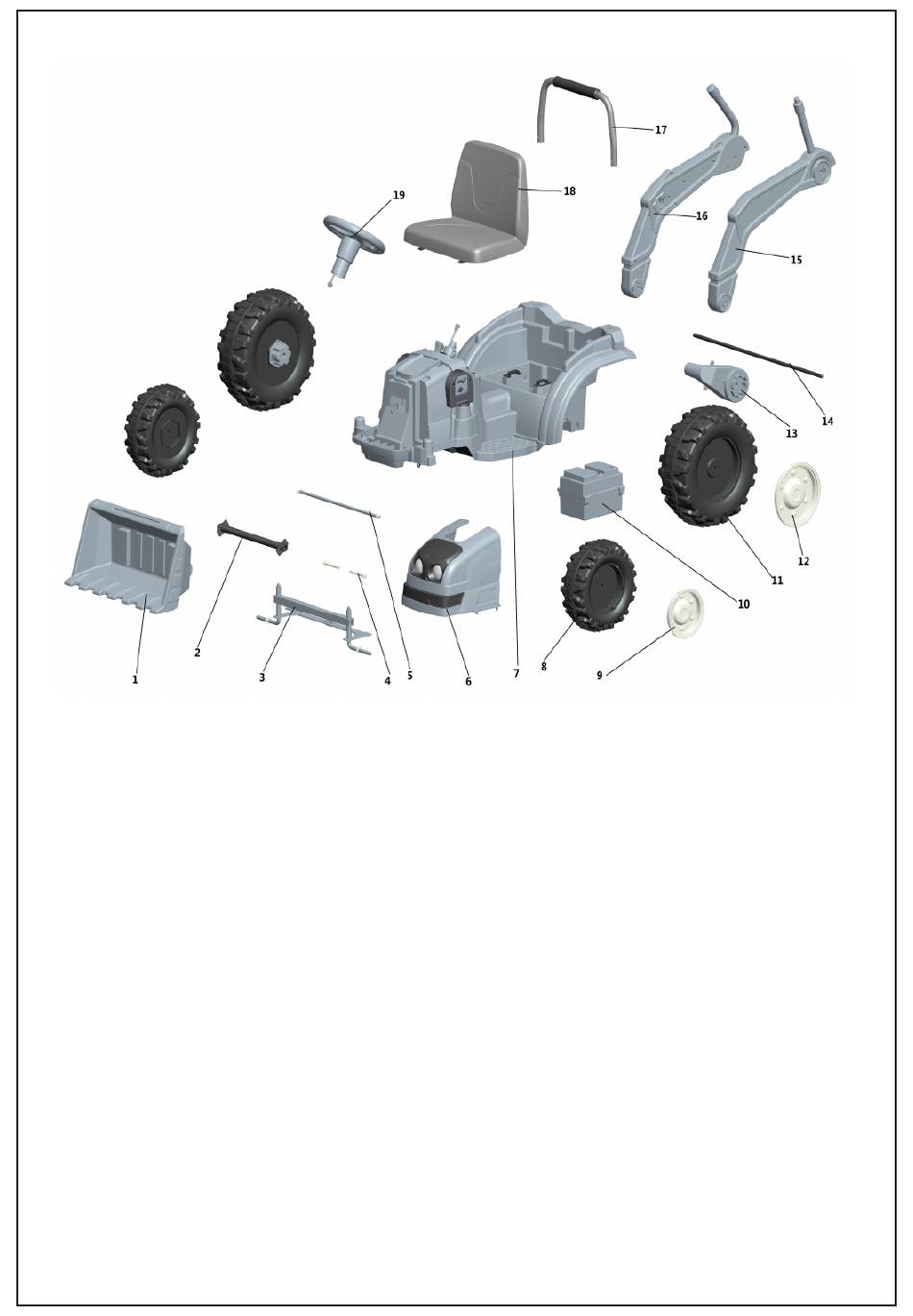 17
18
19
16
15
14
13
12
11
10
1
2
3
4
5
6
7
8
9