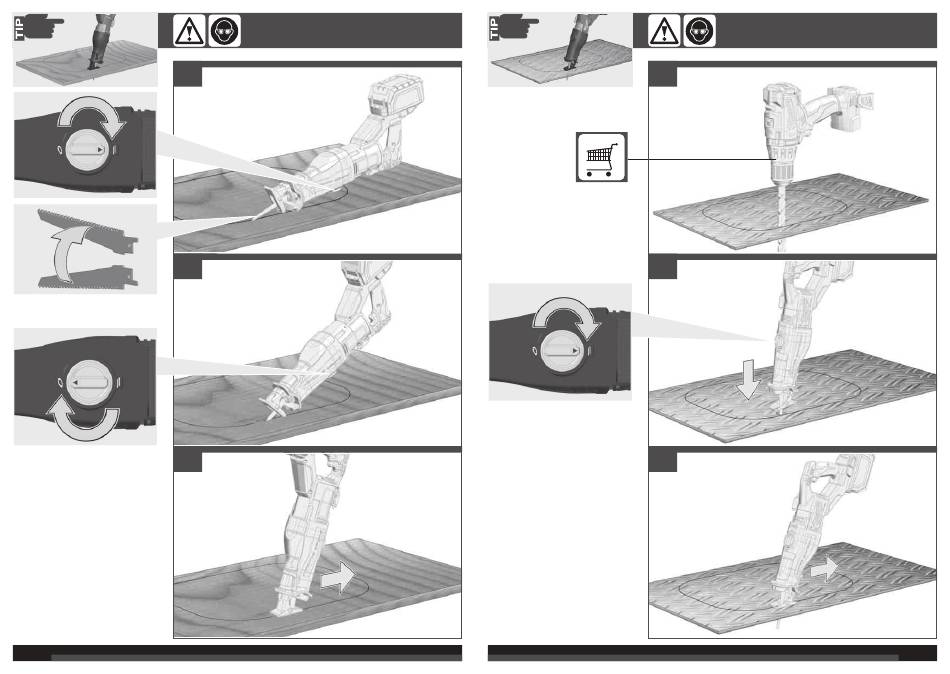 TIP

TIP