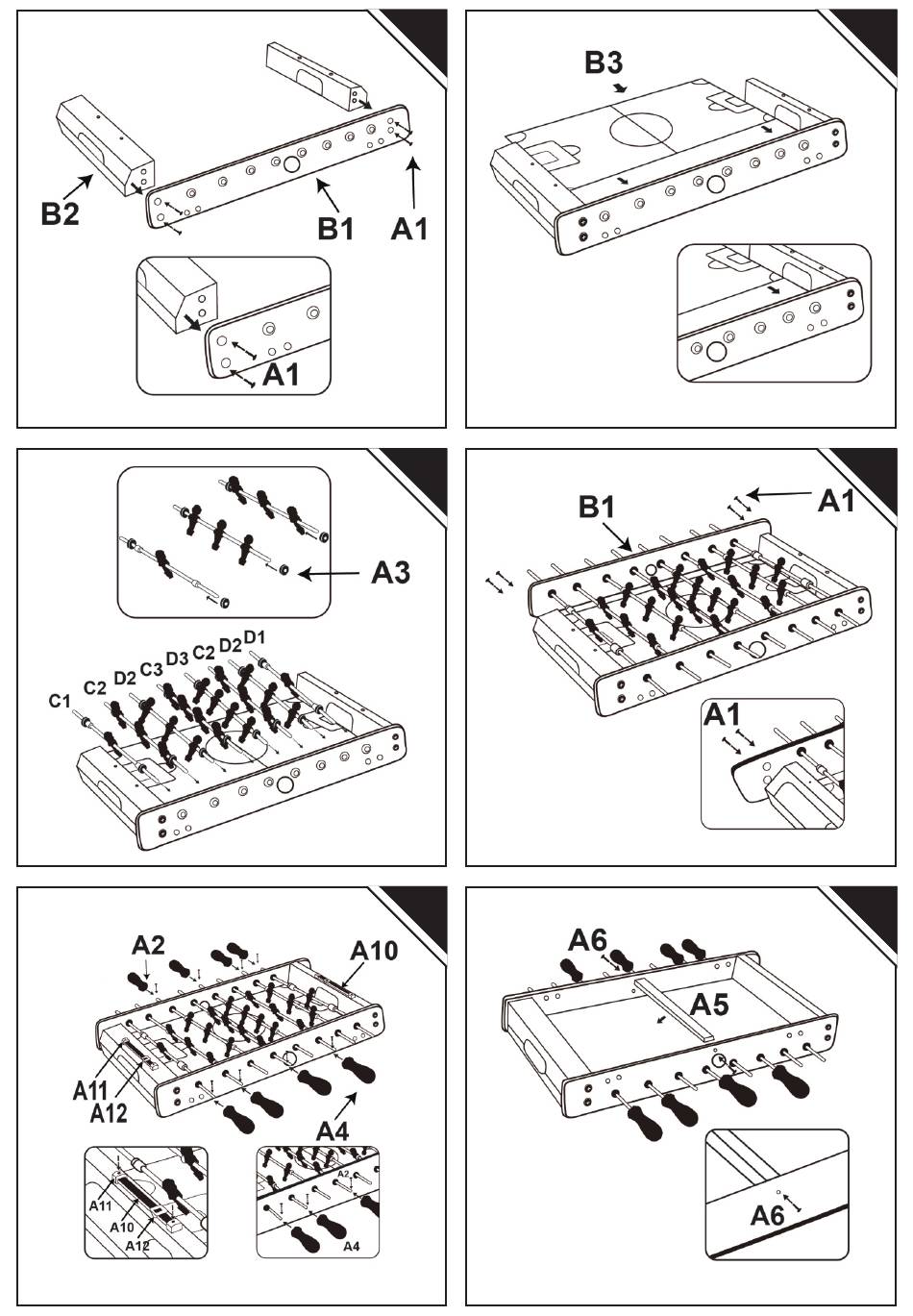 B2
B1
A1
A1

B3

A3
C1
C2
D2
C3
D3
C2
D2
D1

B1
A1
A1

A2
A10
A11
A12
A4
A11
A10
A12
A2
A4

A6
A5
A6