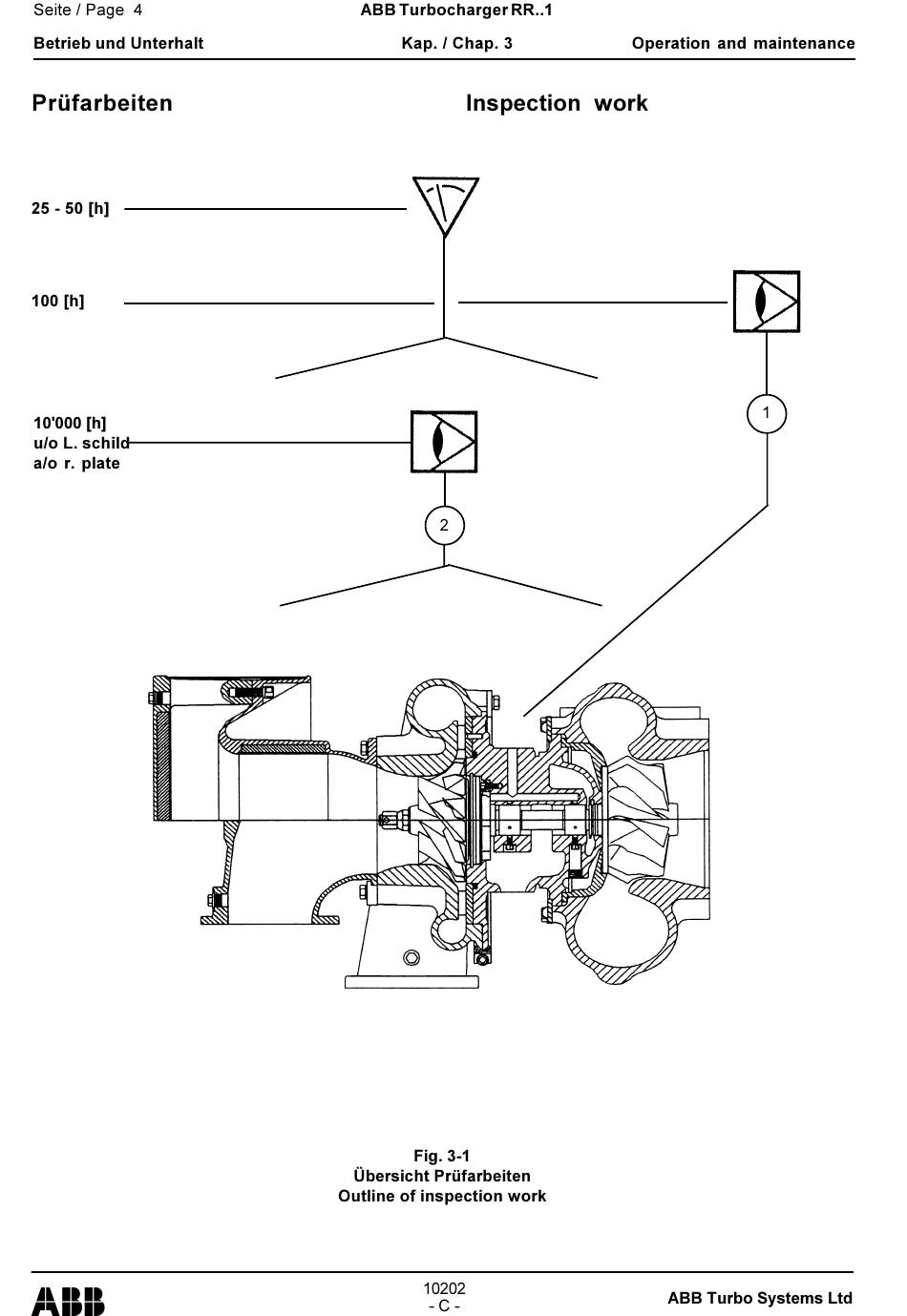 Seite / Page 4

ABB Turbocharger RR..1

Betrieb und Unterhalt

Kap. / Chap. 3

Operation and maintenance

Prüfarbeiten

Inspection work

25 - 50 [h]

100 [h]

10'000 [h]
u/o L. schild
a/o r. plate

1

2

Fig. 3-1
Übersicht Prüfarbeiten
Outline of inspection work

ABB

10202
- C -

ABB Turbo Systems Ltd