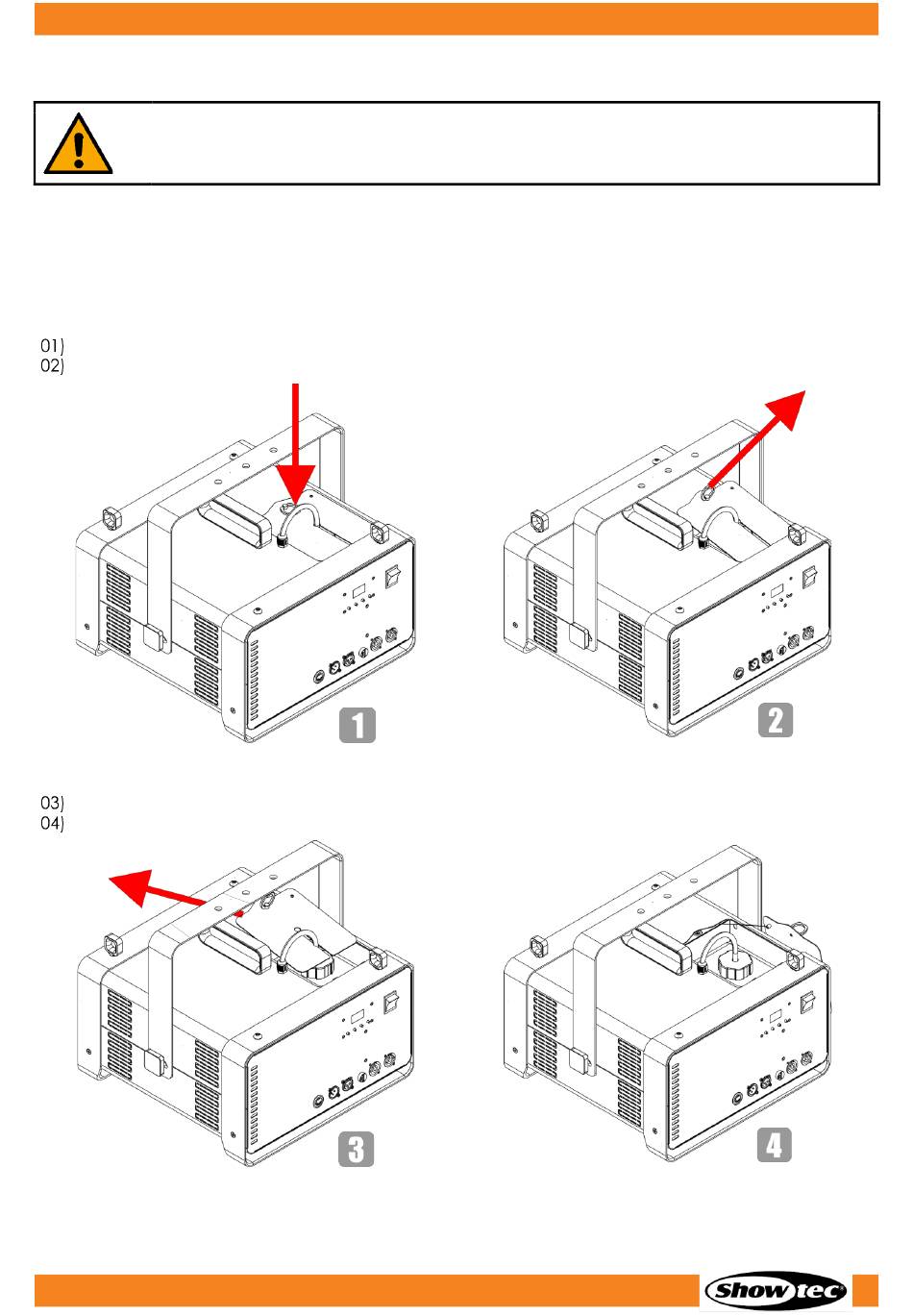 01)
02)

1

2

03)
04)

3

4

Showtec