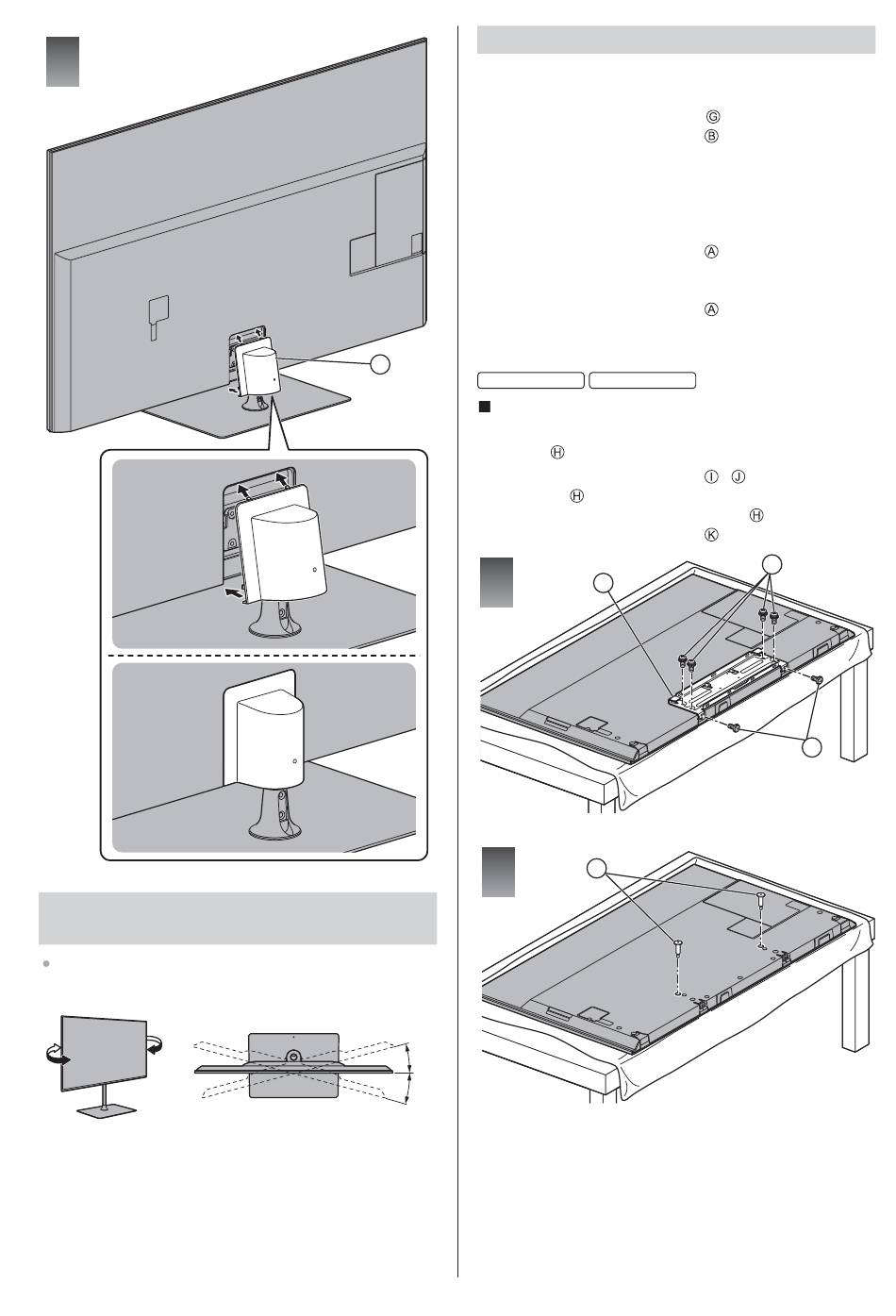 Ⓖ
Ⓑ
Ⓐ
Ⓐ
Ⓗ
Ⓘ Ⓙ
Ⓗ
Ⓗ
Ⓚ