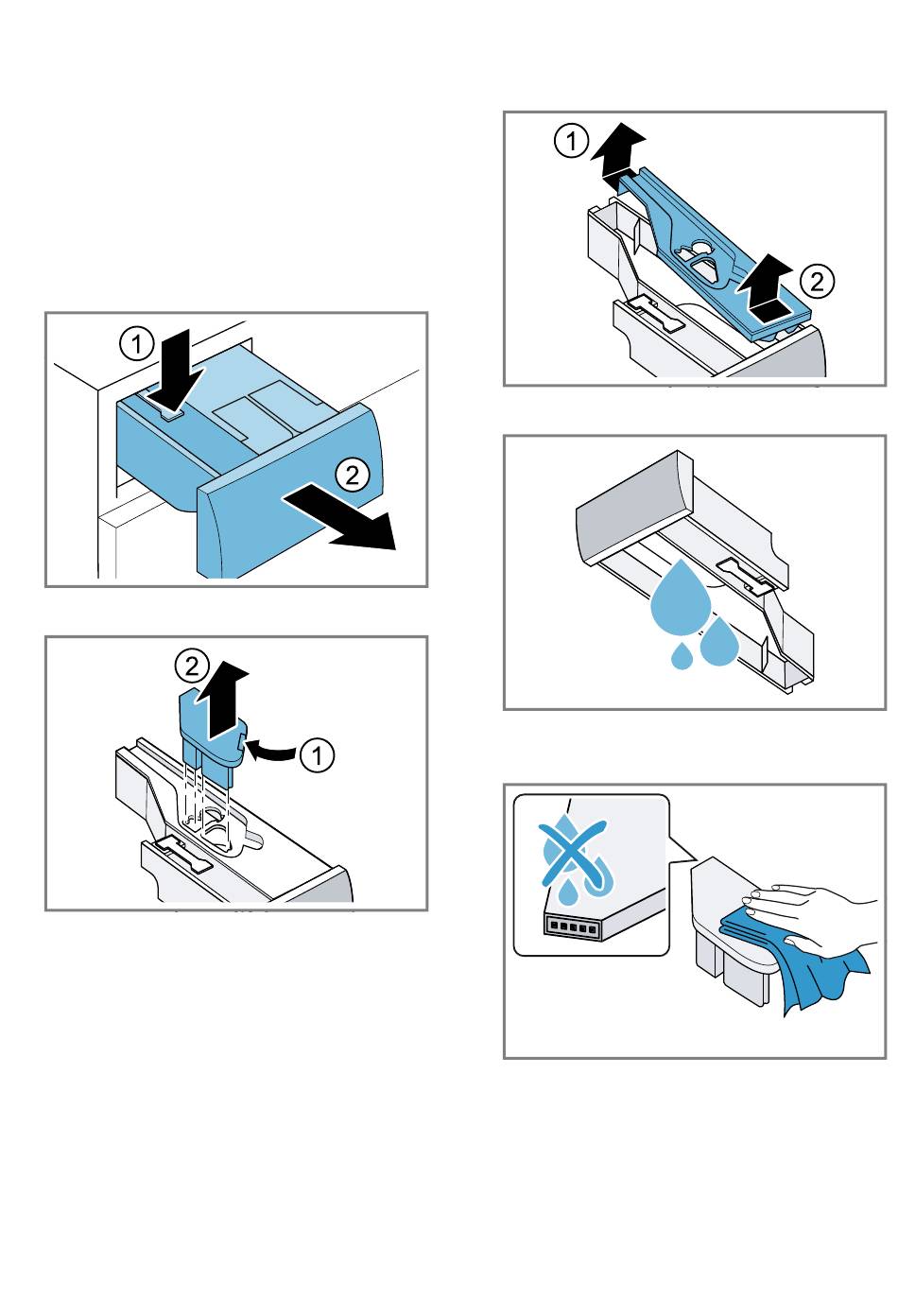 1
2

2
1

1
2