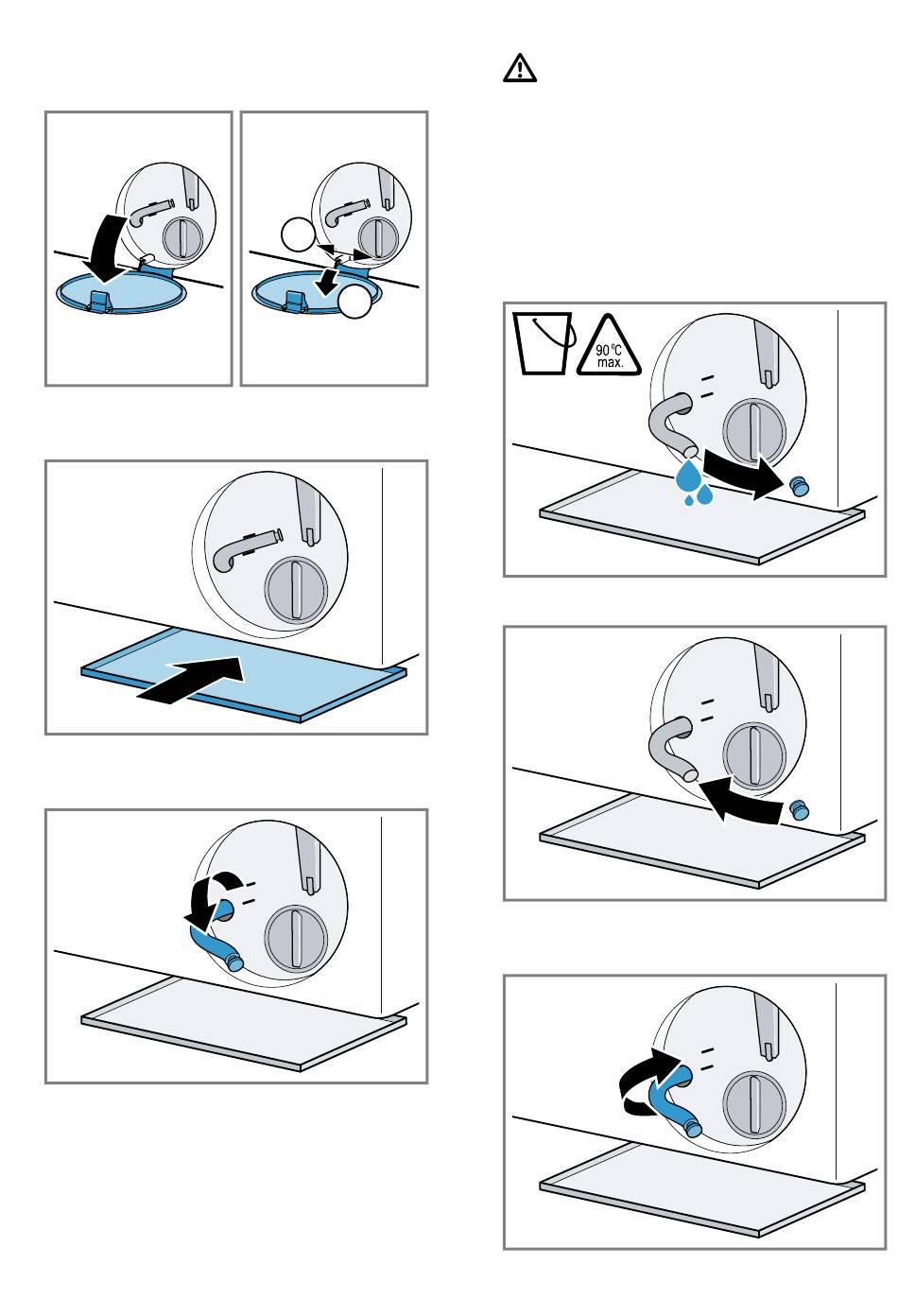 90 °C
max.