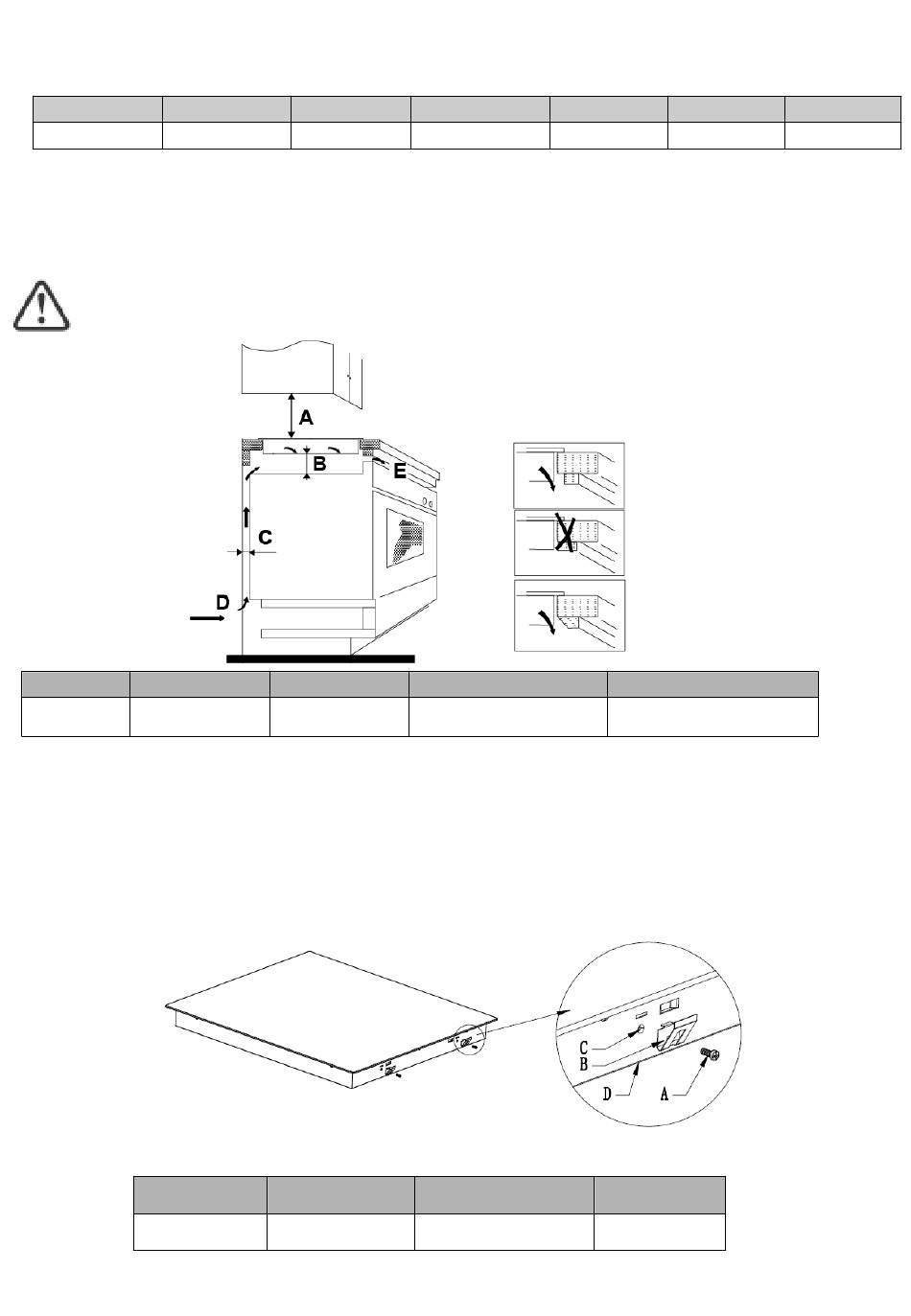 A

B

E

C

D

C

B

D

A