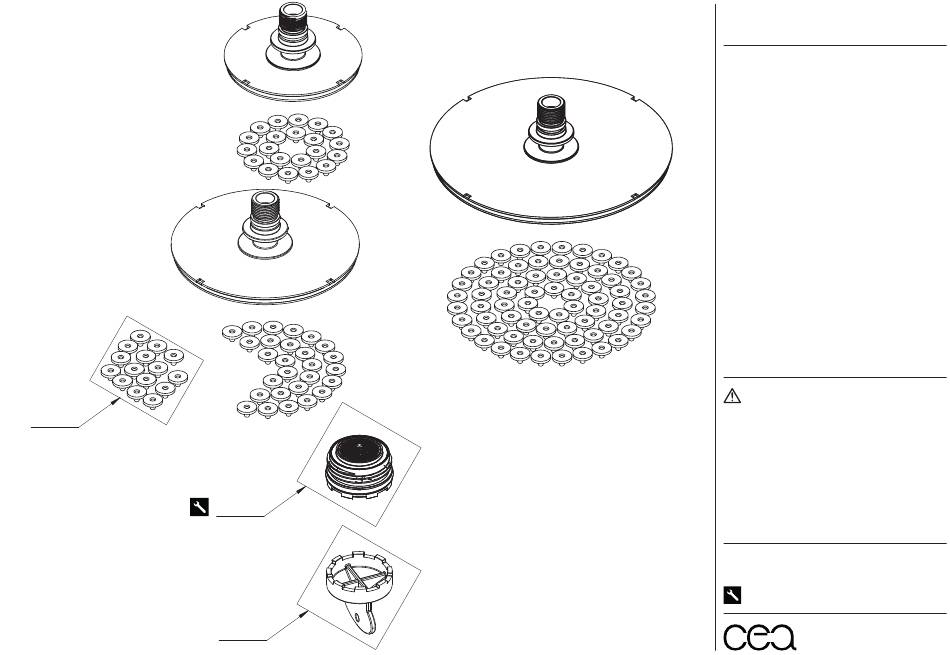 cea