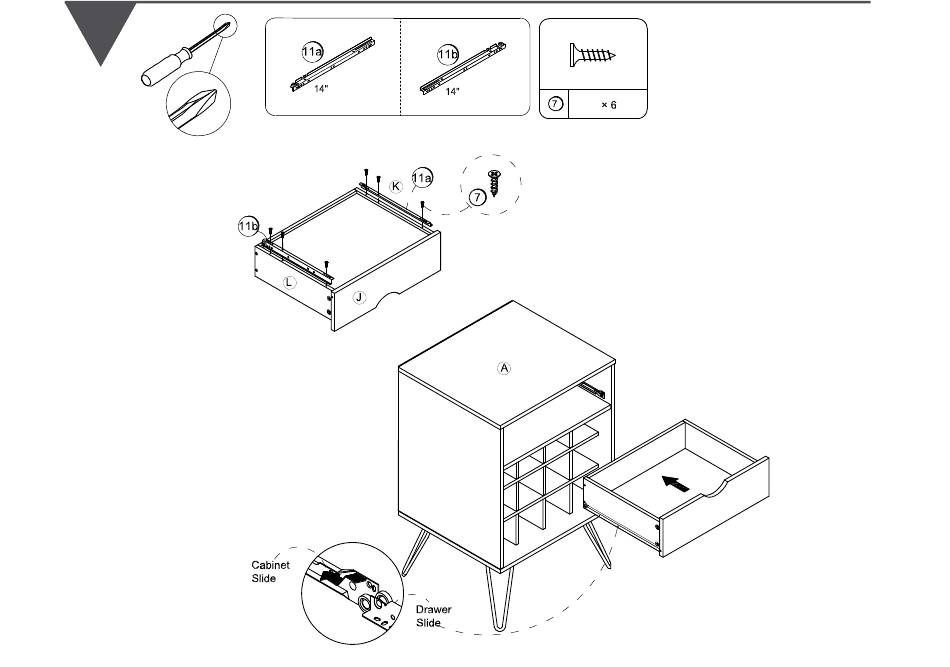 11a
14"
11b
14"
7
× 6

11a
K
7
11b
L
J

A

Cabinet Slide
Drawer Slide