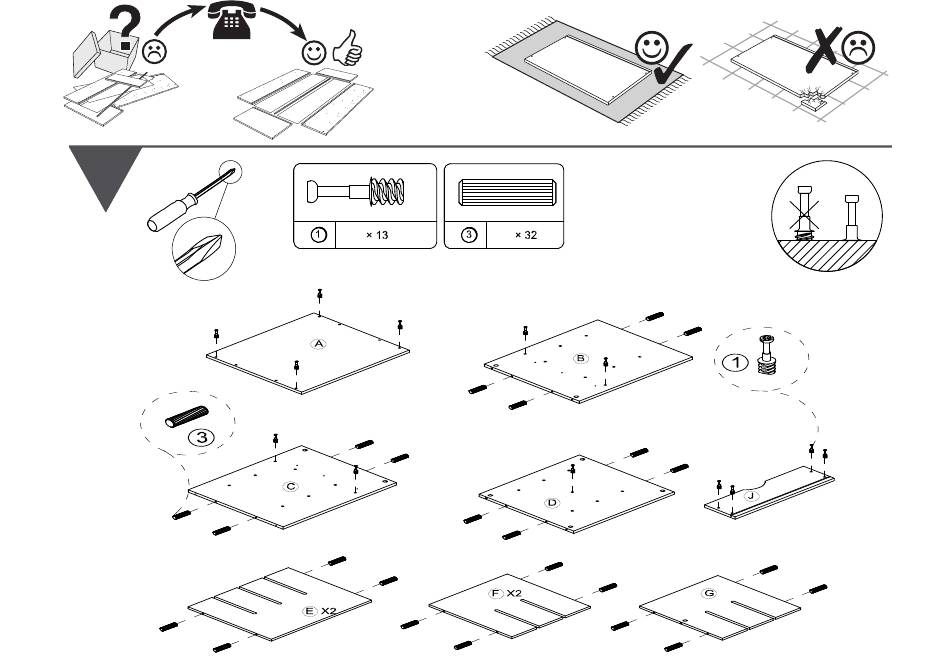 ?

1 × 13

3 × 32

A

B

1

3

C

D

J

E X2

F X2

G