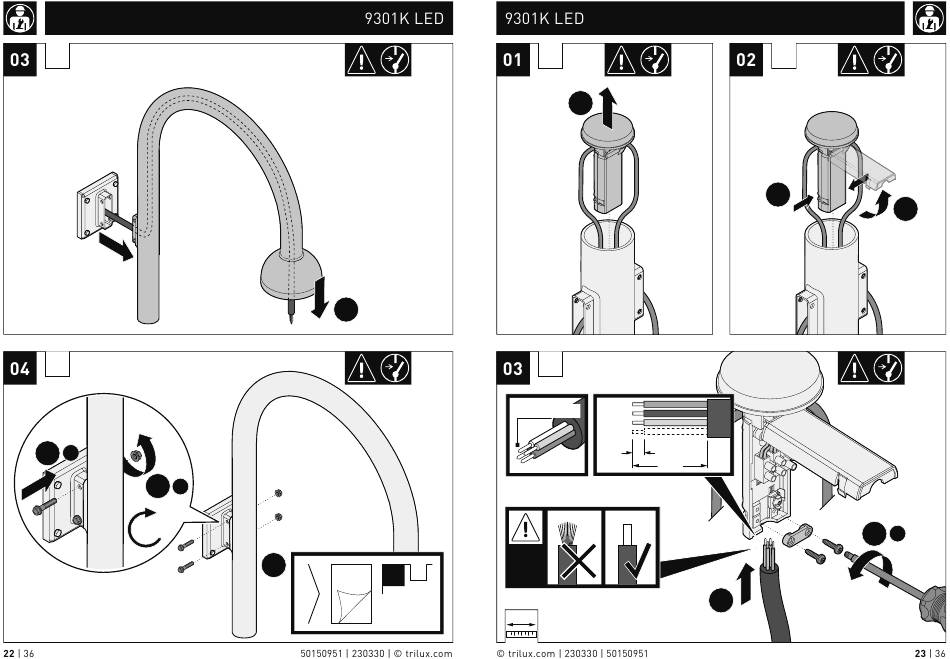 9301K LED

03

04

22 | 36

50150951 | 230330 | © trilux.com

9301K LED

01

02

03

© trilux.com | 230330 | 50150951

23 | 36