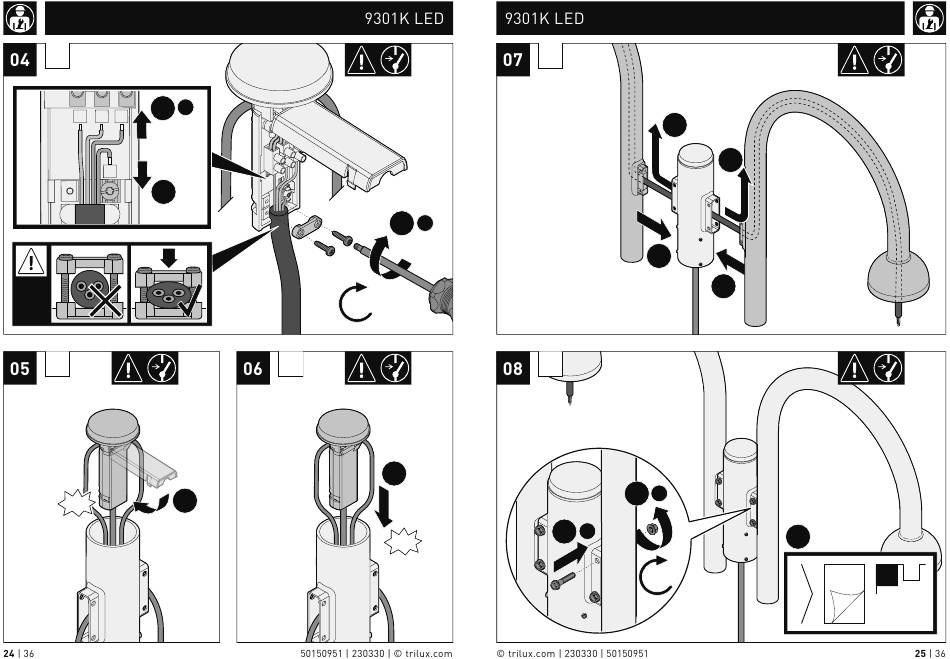 9301K LED

04

05

06

24 | 36

50150951 | 230330 | © trilux.com

9301K LED

07

08

© trilux.com | 230330 | 50150951

25 | 36