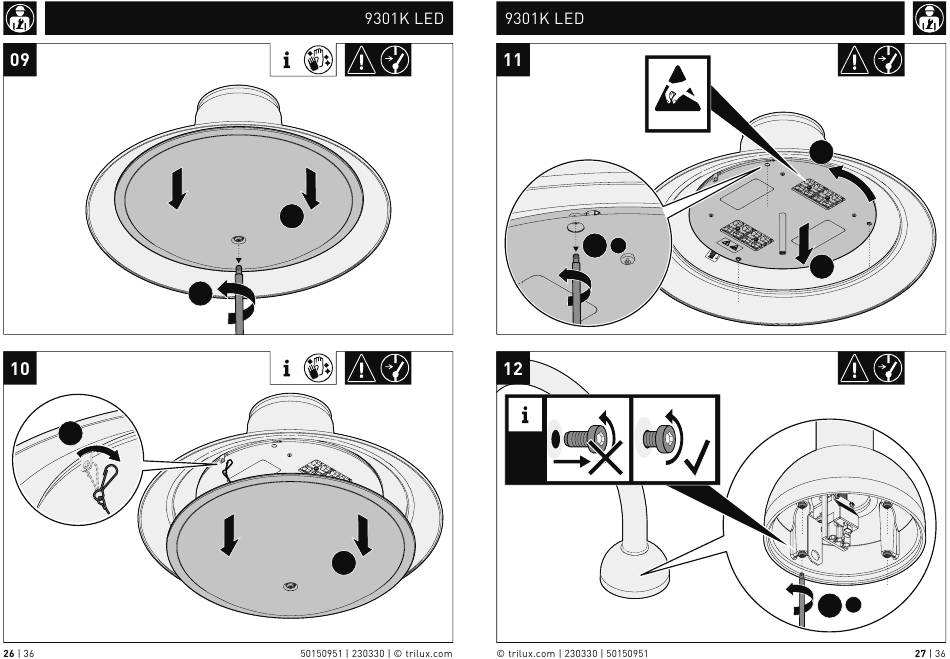 9301K LED

09

i

10

i

26 | 36

50150951 | 230330 | © trilux.com

9301K LED

11

12

i

© trilux.com | 230330 | 50150951

27 | 36