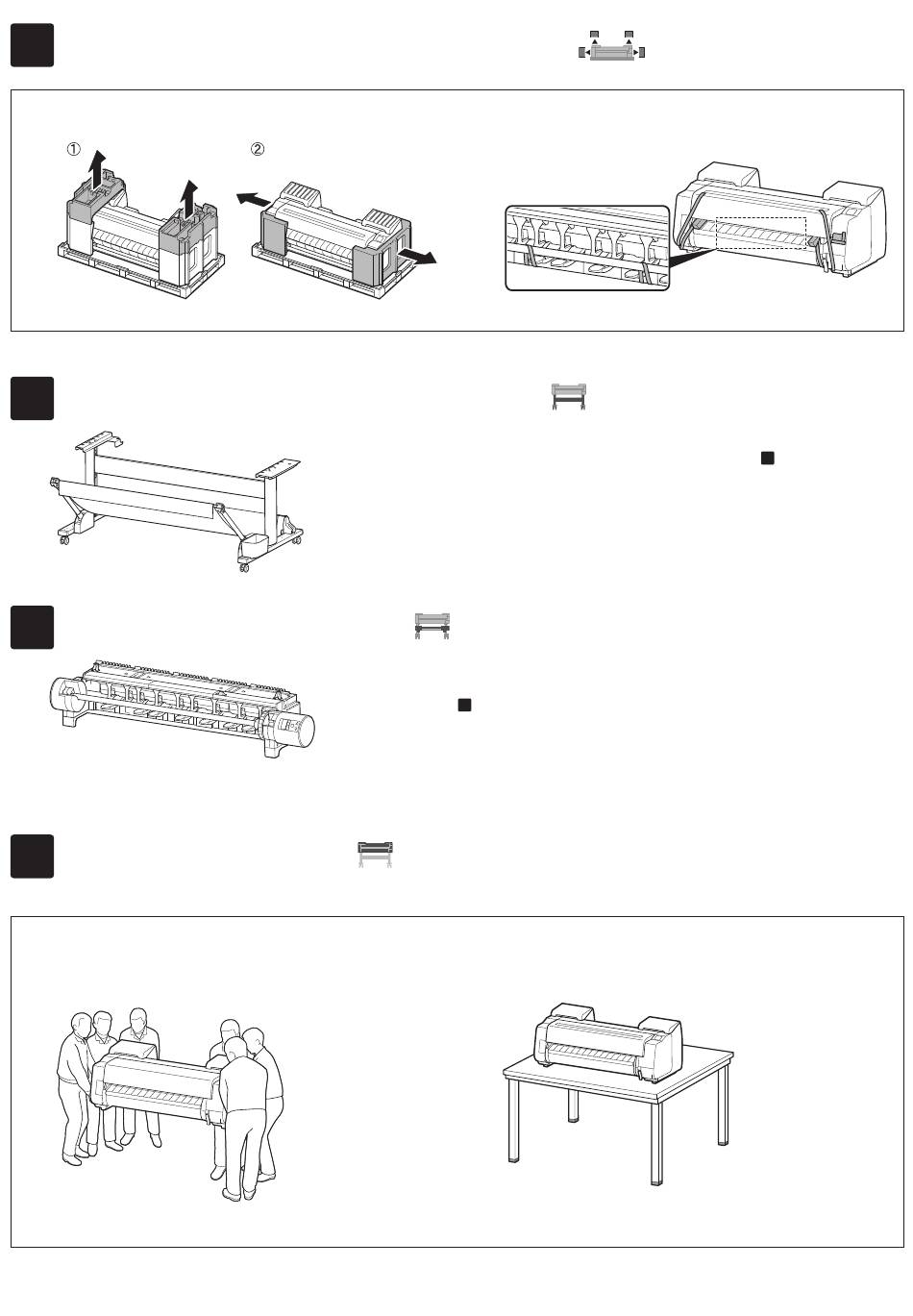 ①

②