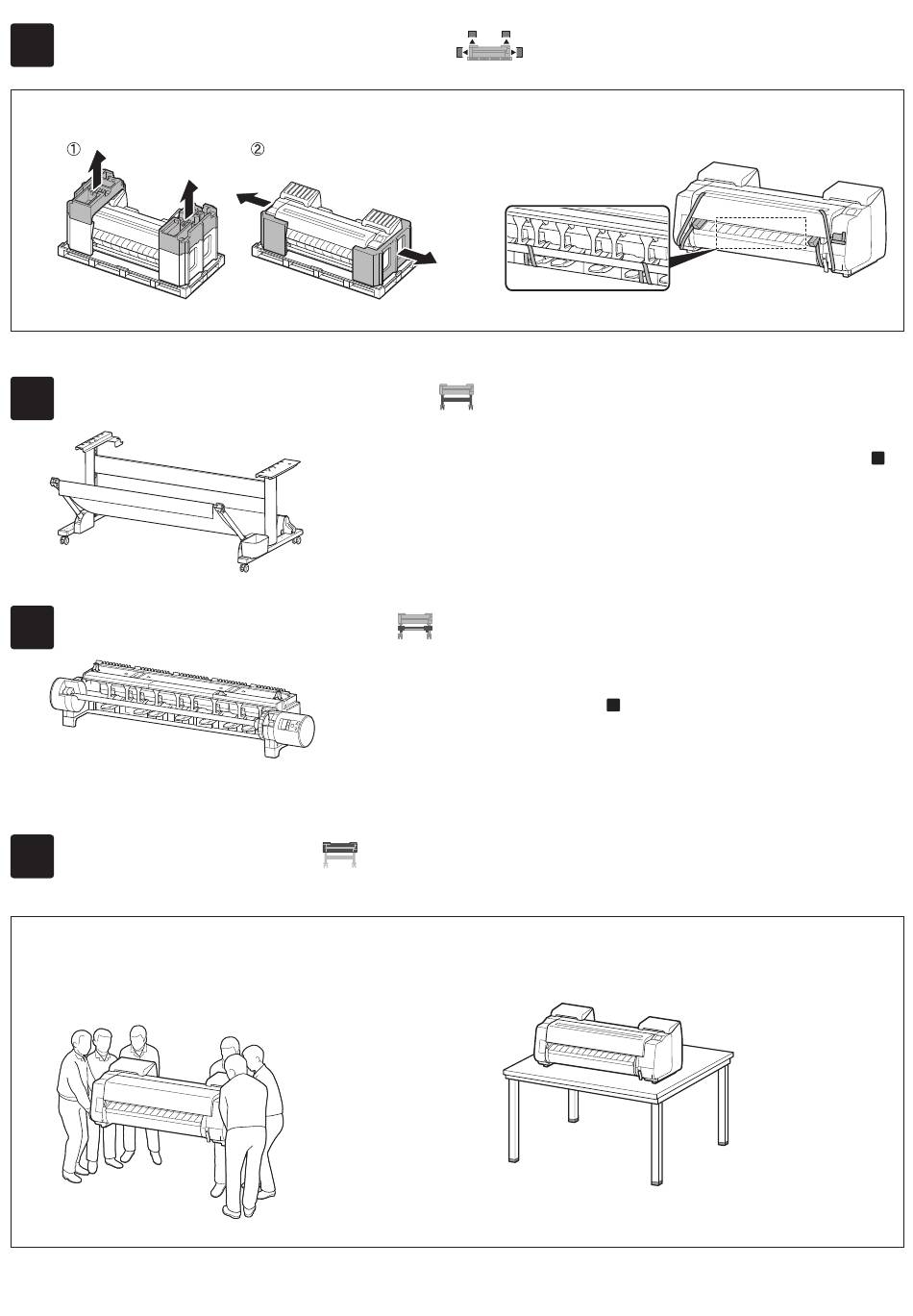 ①

②