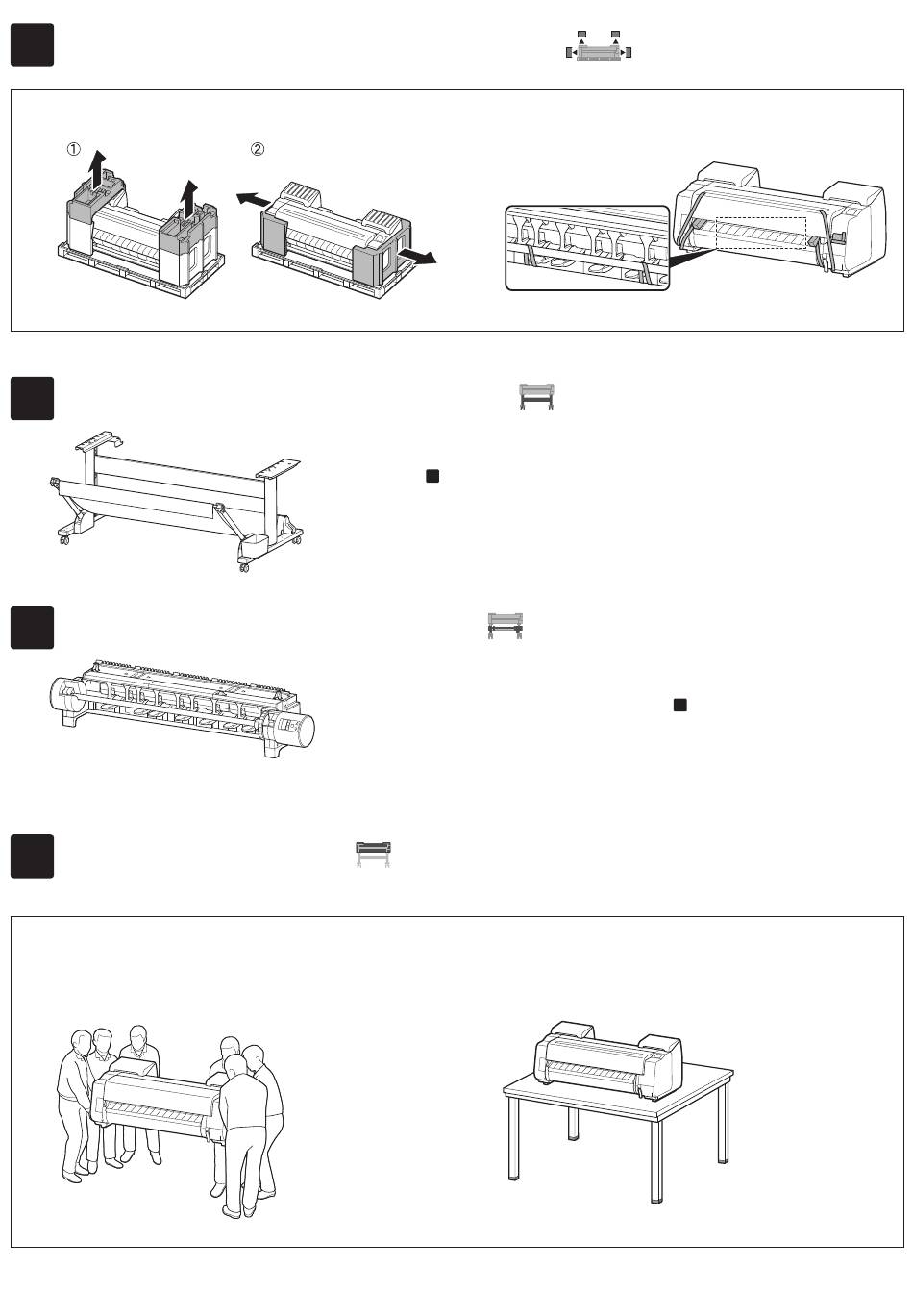 ①

②