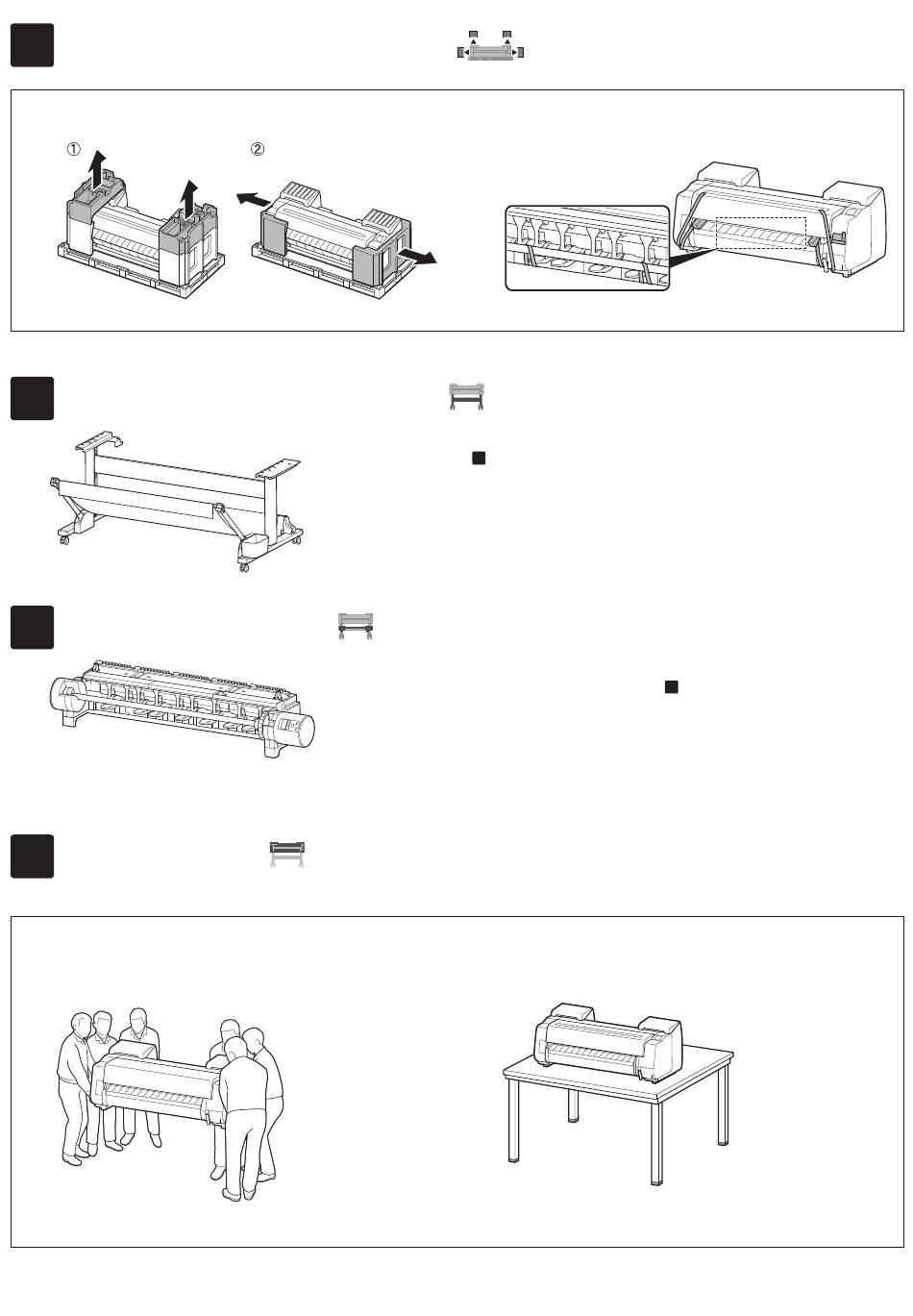 ①

②