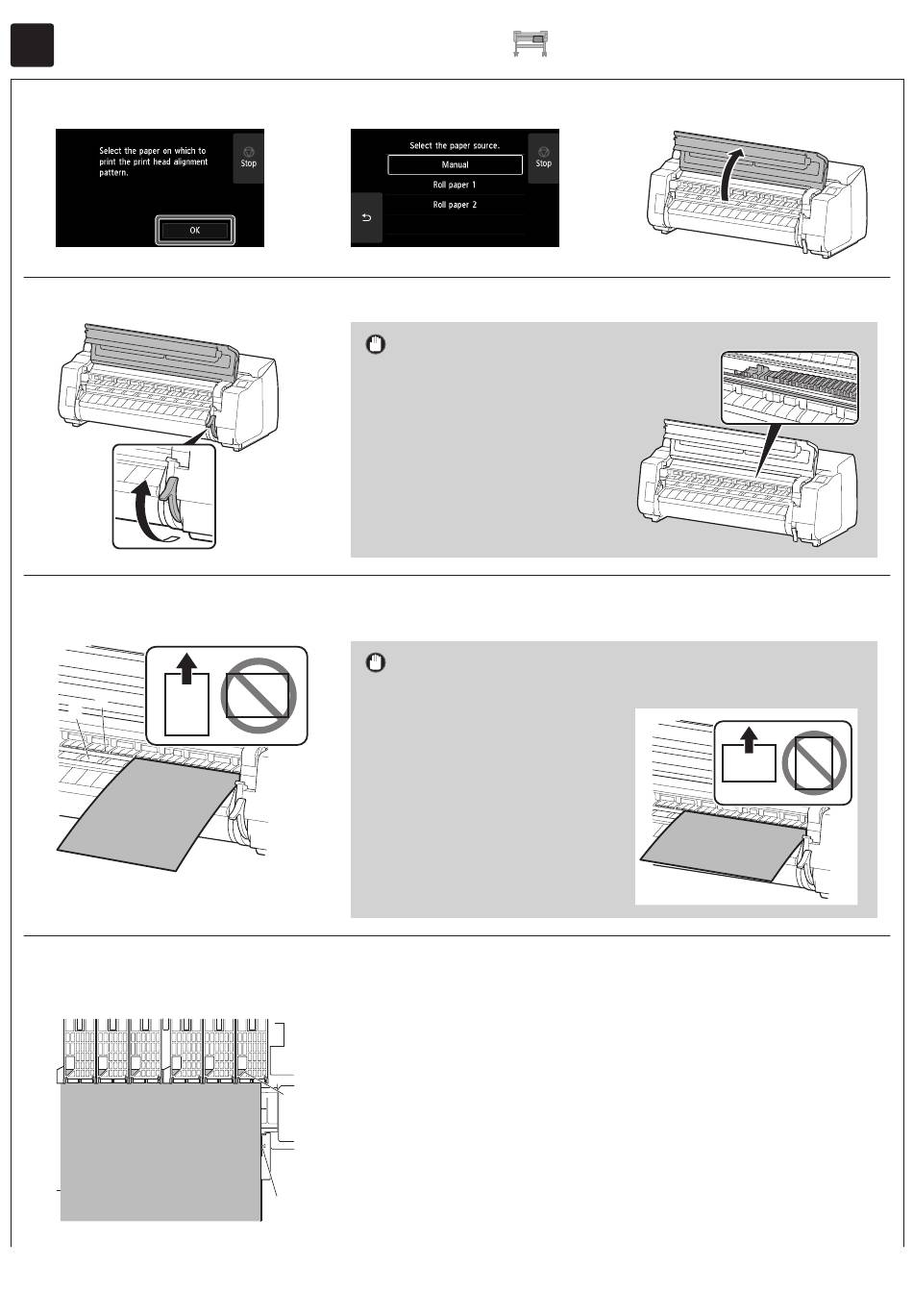 Select the paper on which to print the print head alignment pattern.

Stop

OK

Select the paper source.

Stop

Manual

Roll paper 1

Roll paper 2