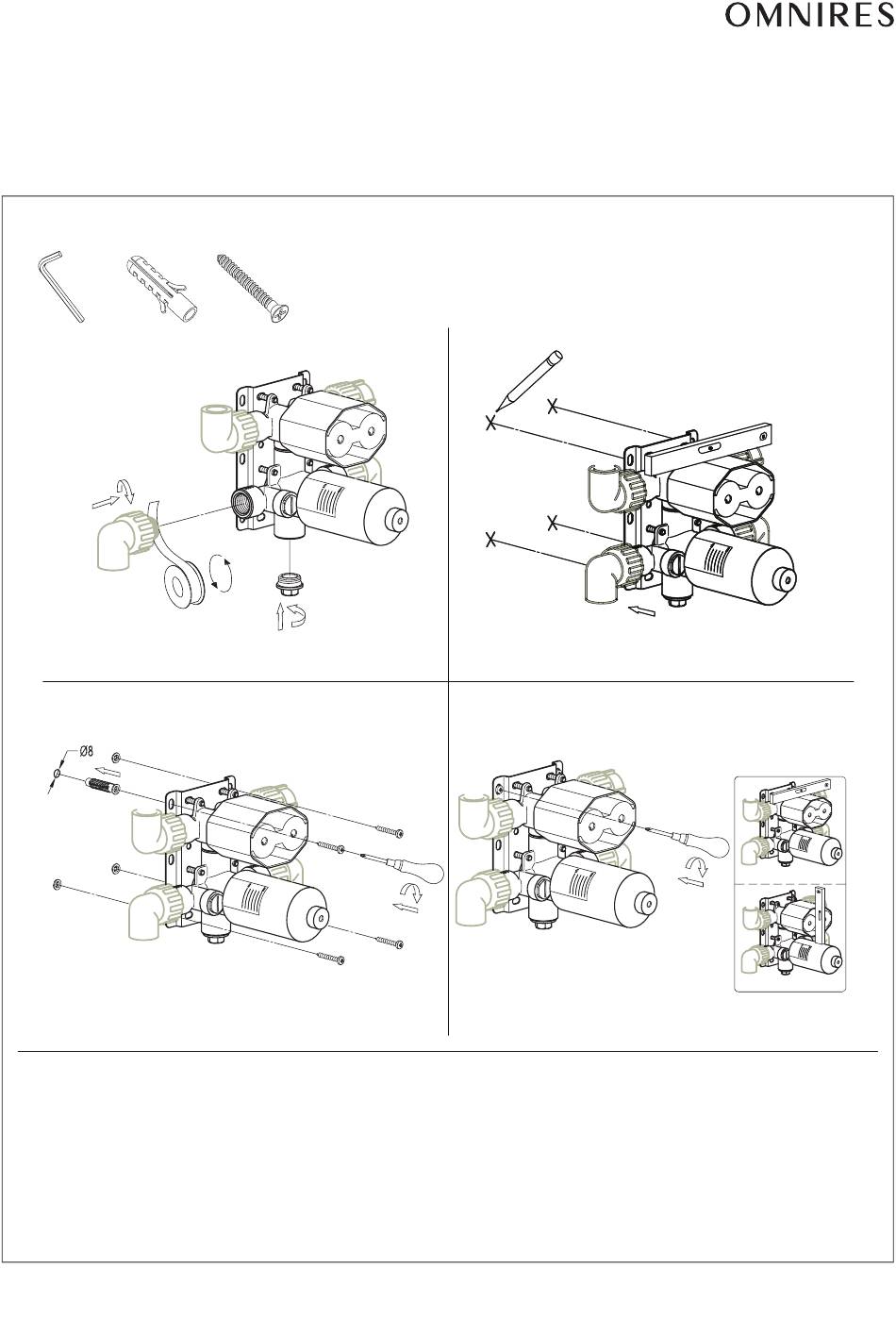 OMNIRES

Ø8