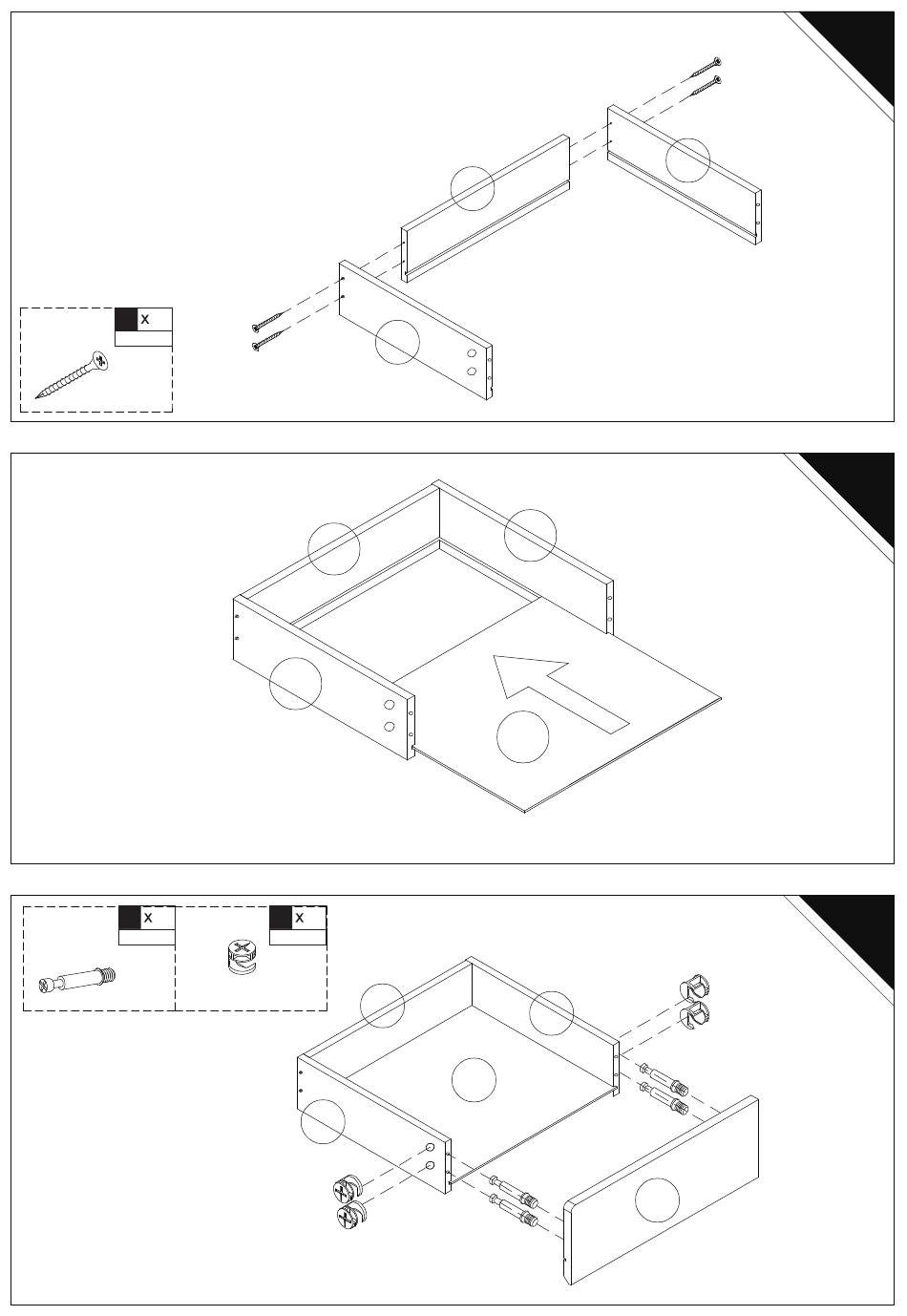 X

X

X