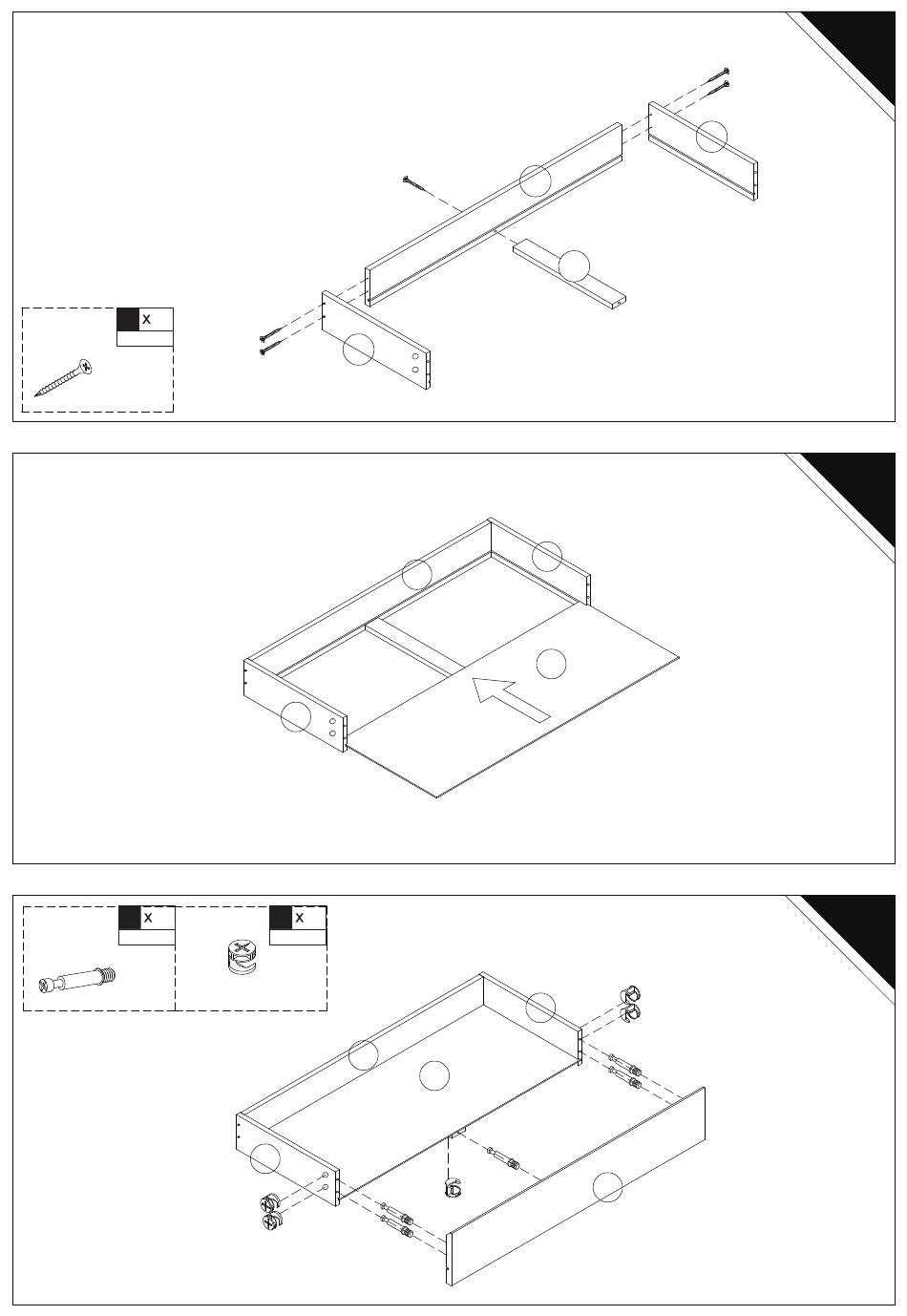 X

X

X