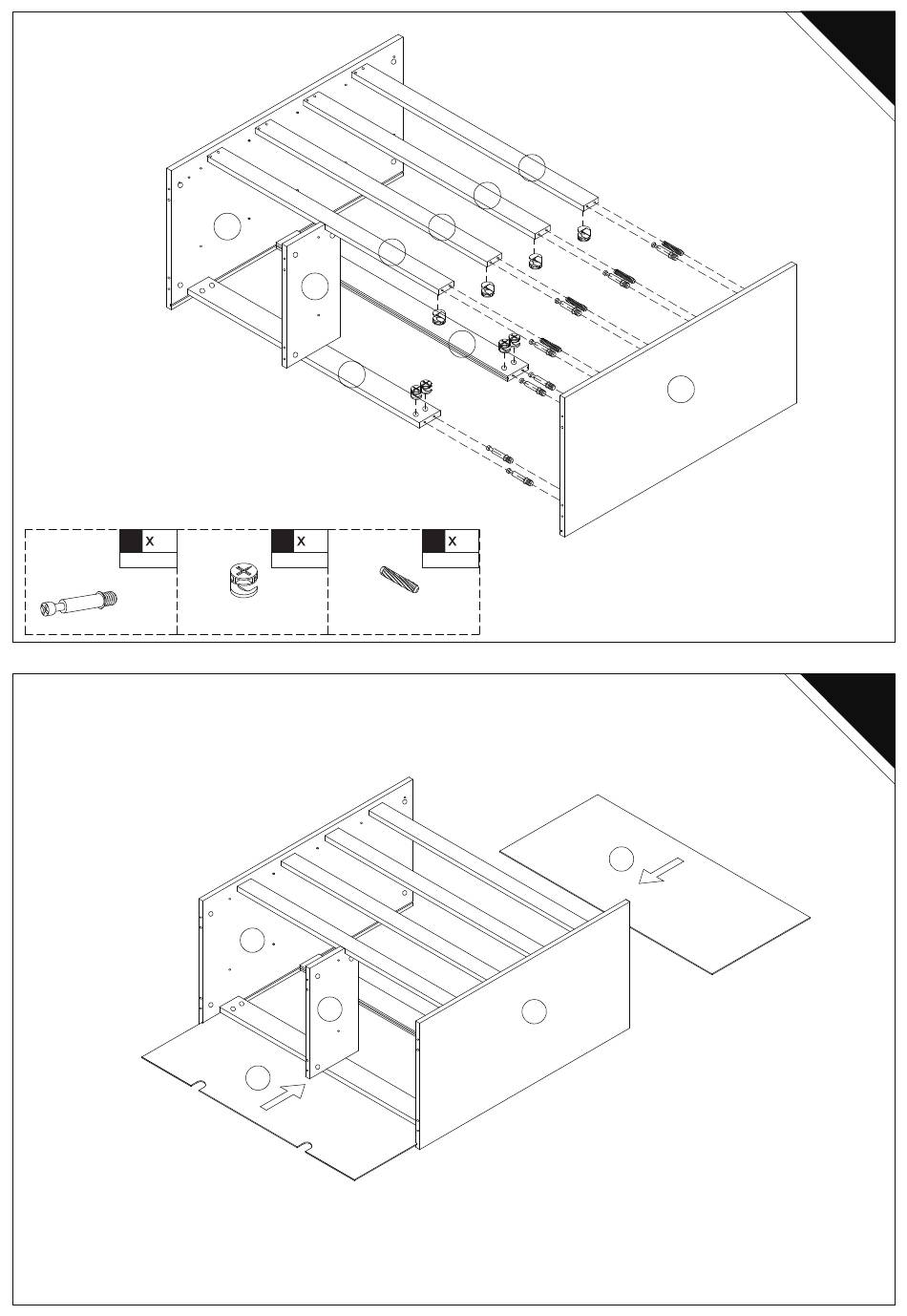 x

x

x