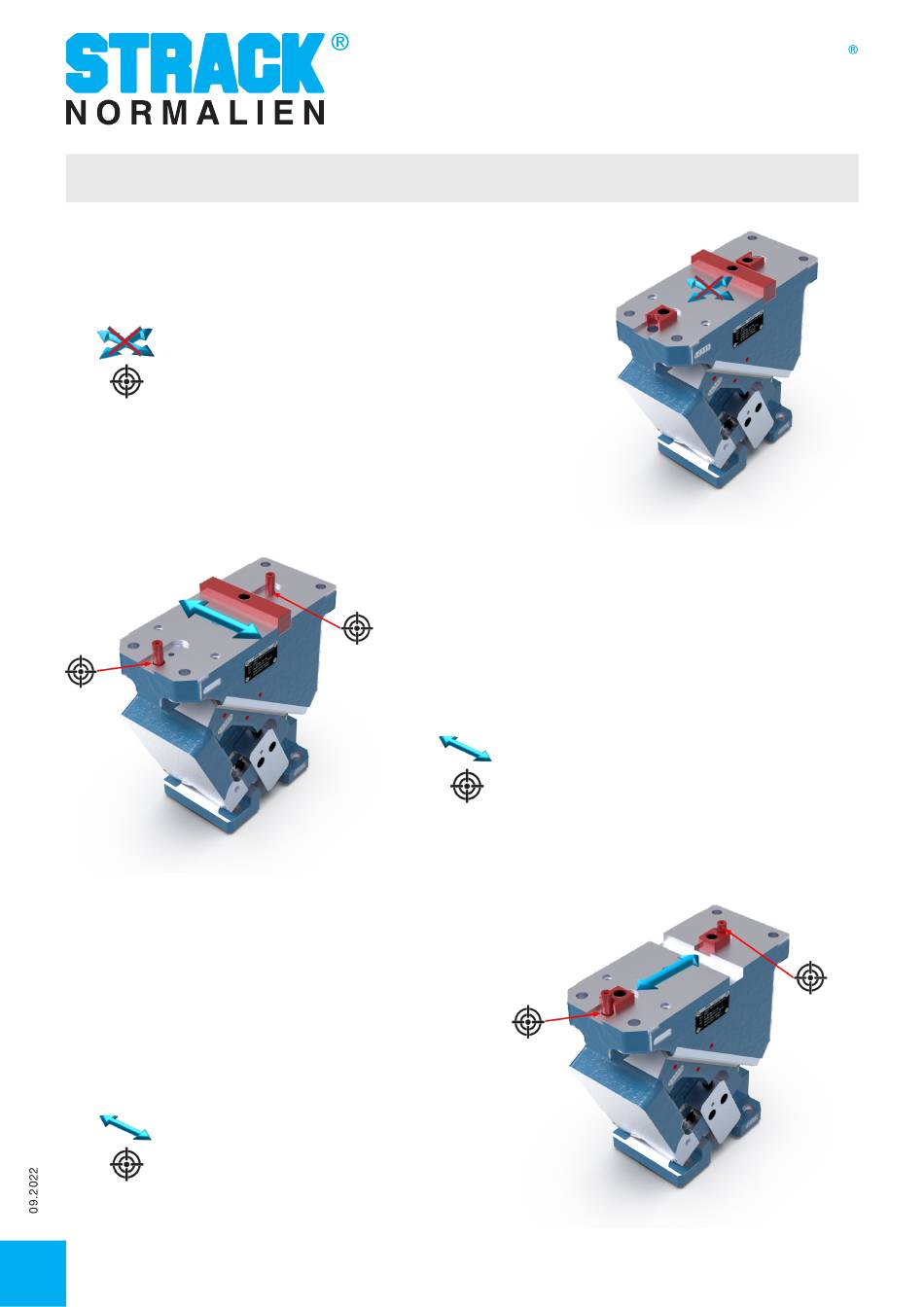 STRACK®
NORMALIEN

®

09.2022