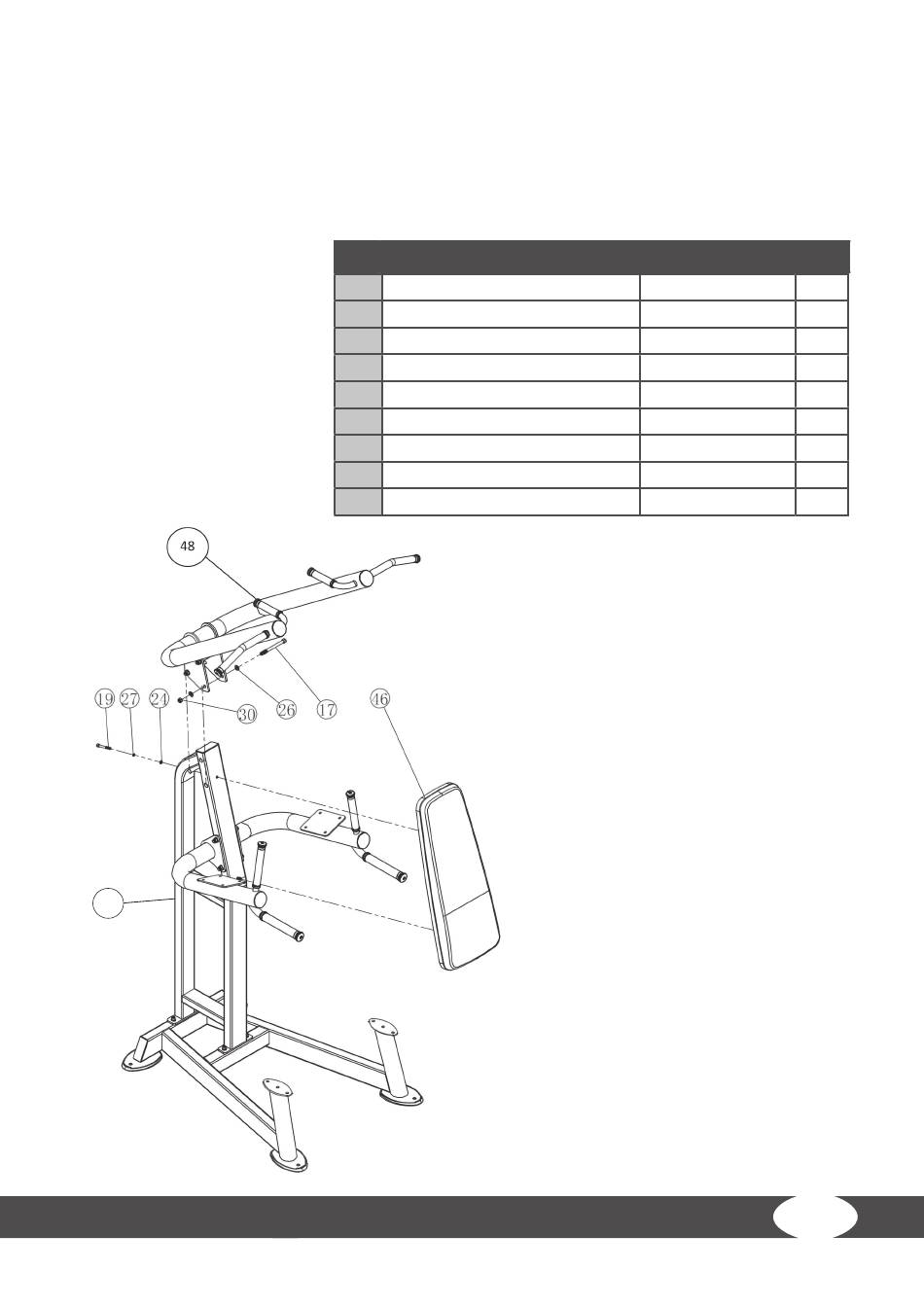 48

19 27 24

30

26

17

46