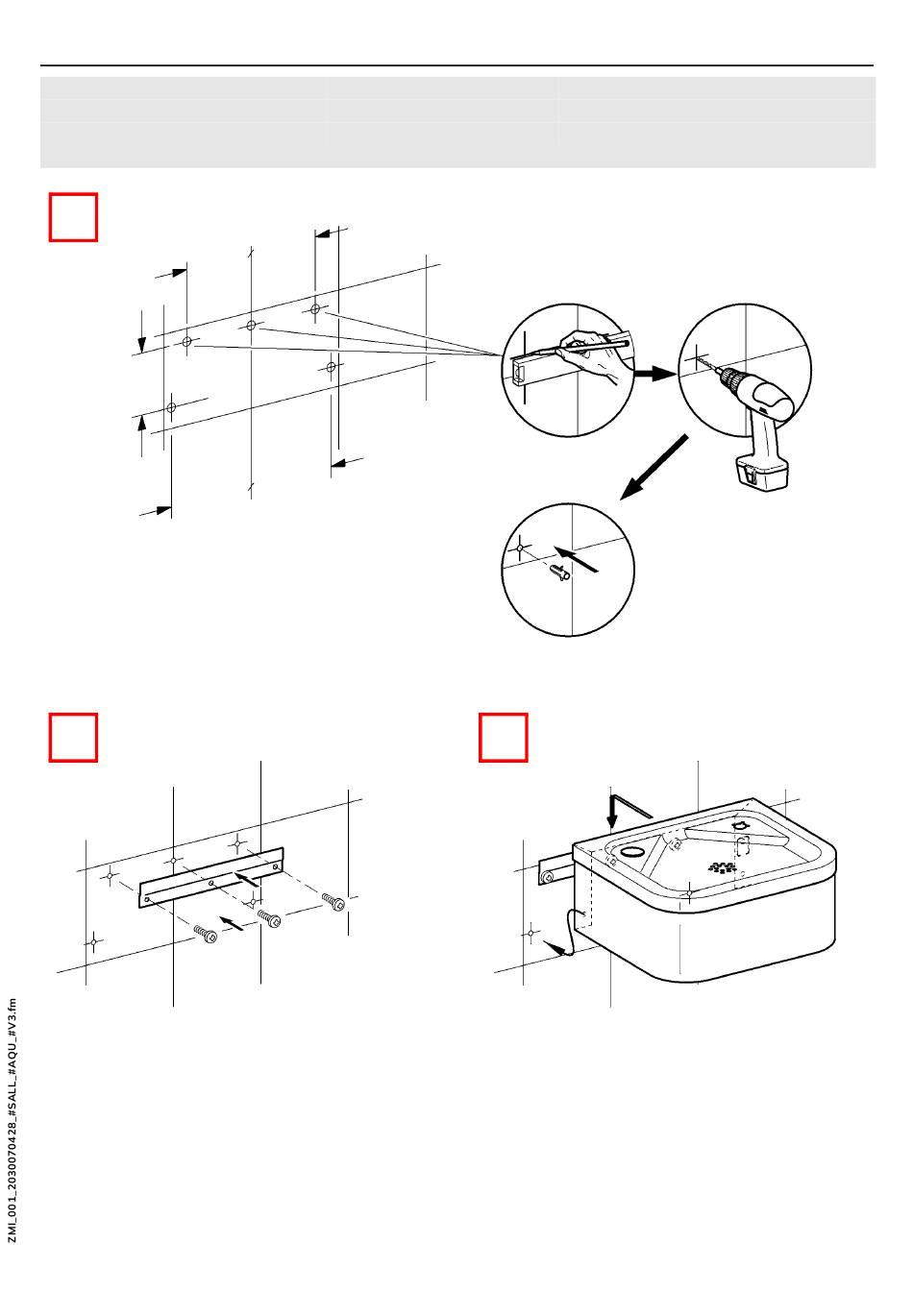 ZMI_001_2030070428_#SALL_#AQU_#V3.fm